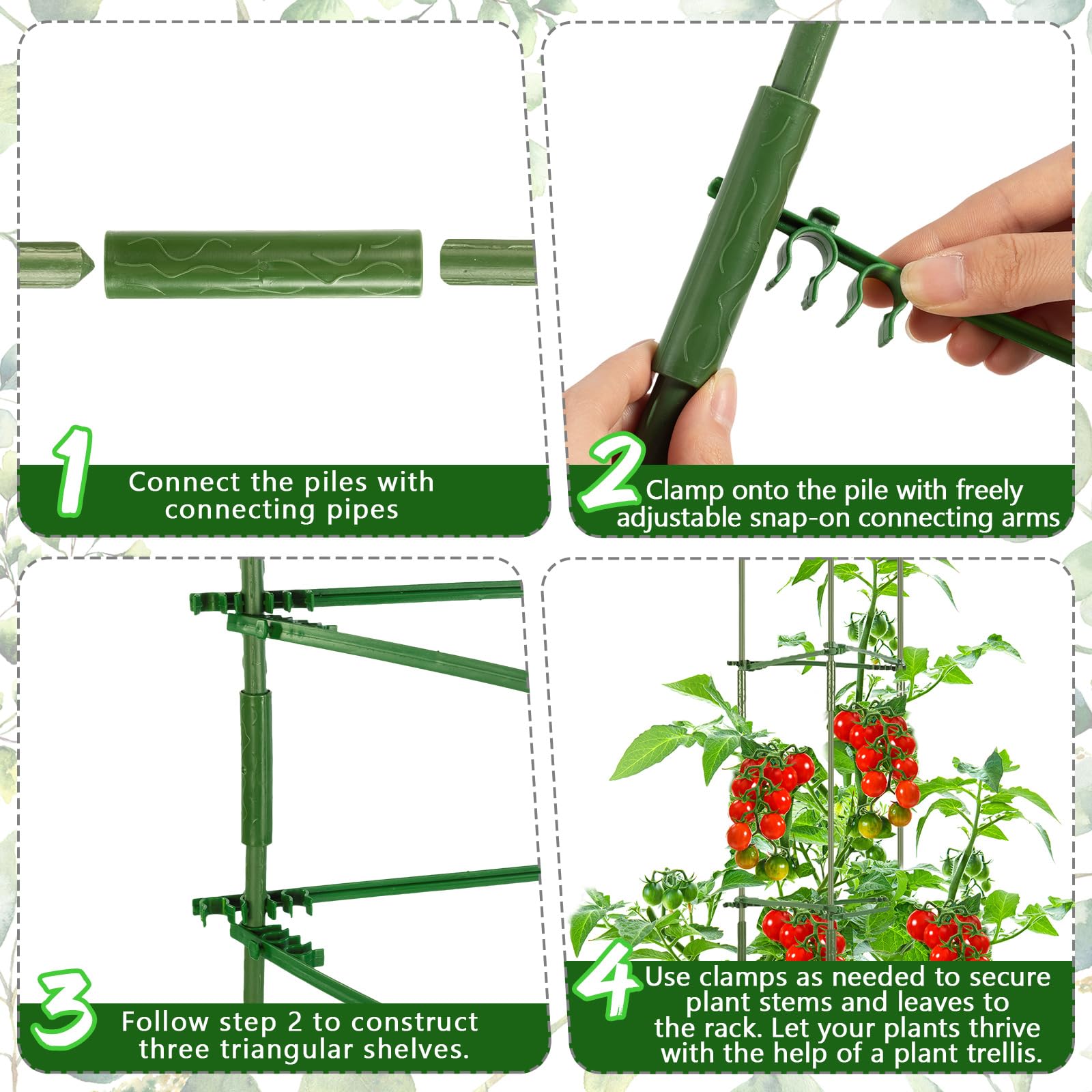 1
Connect the piles with connecting pipes

2
Clamp onto the pile with freely adjustable snap-on connecting arms

3
Follow step 2 to construct three triangular shelves.

4
Use clamps as needed to secure plant stems and leaves to the rack. Let your plants thrive with the help of a plant trellis.