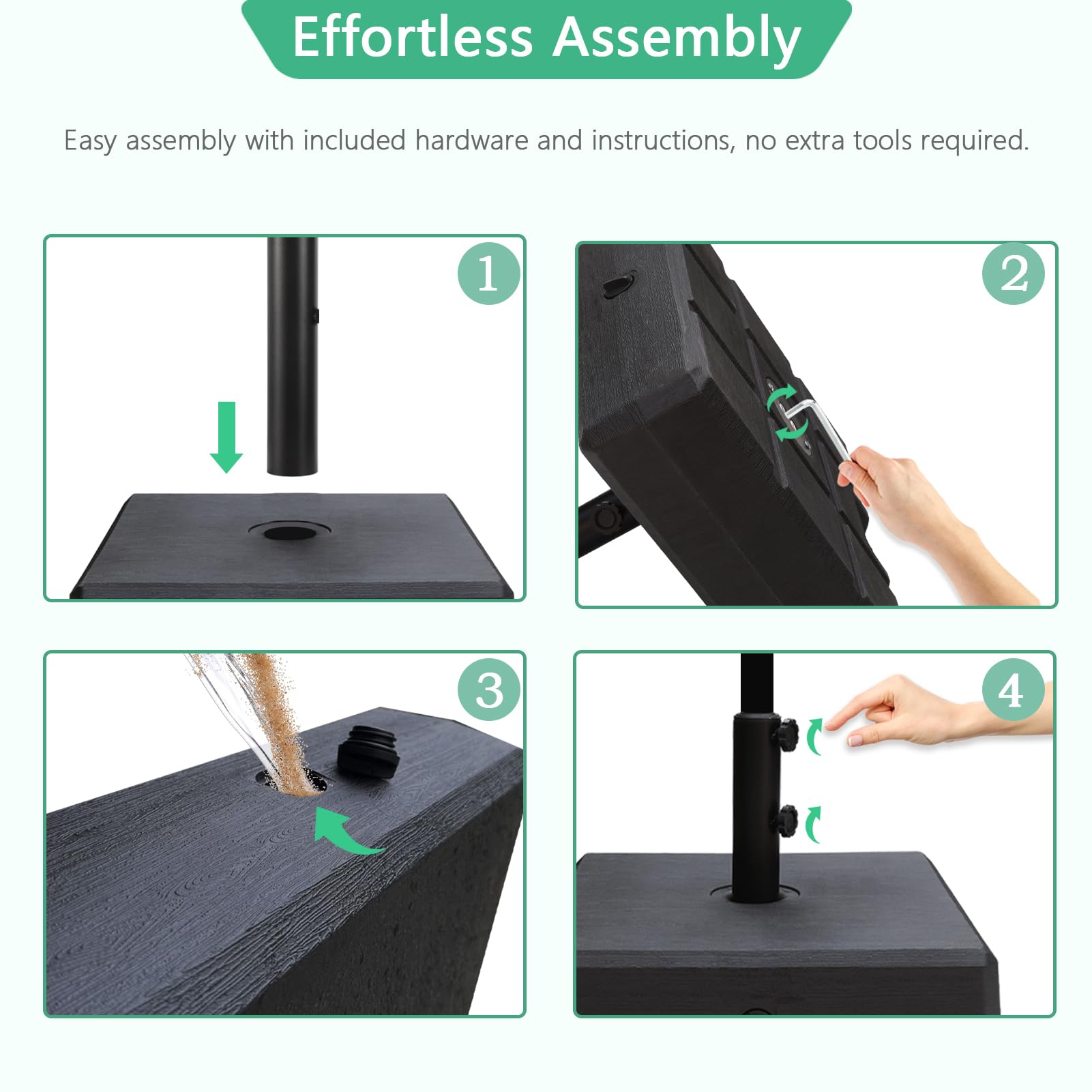 Effortless Assembly

Easy assembly with included hardware and instructions, no extra tools required.

1

2

3

4