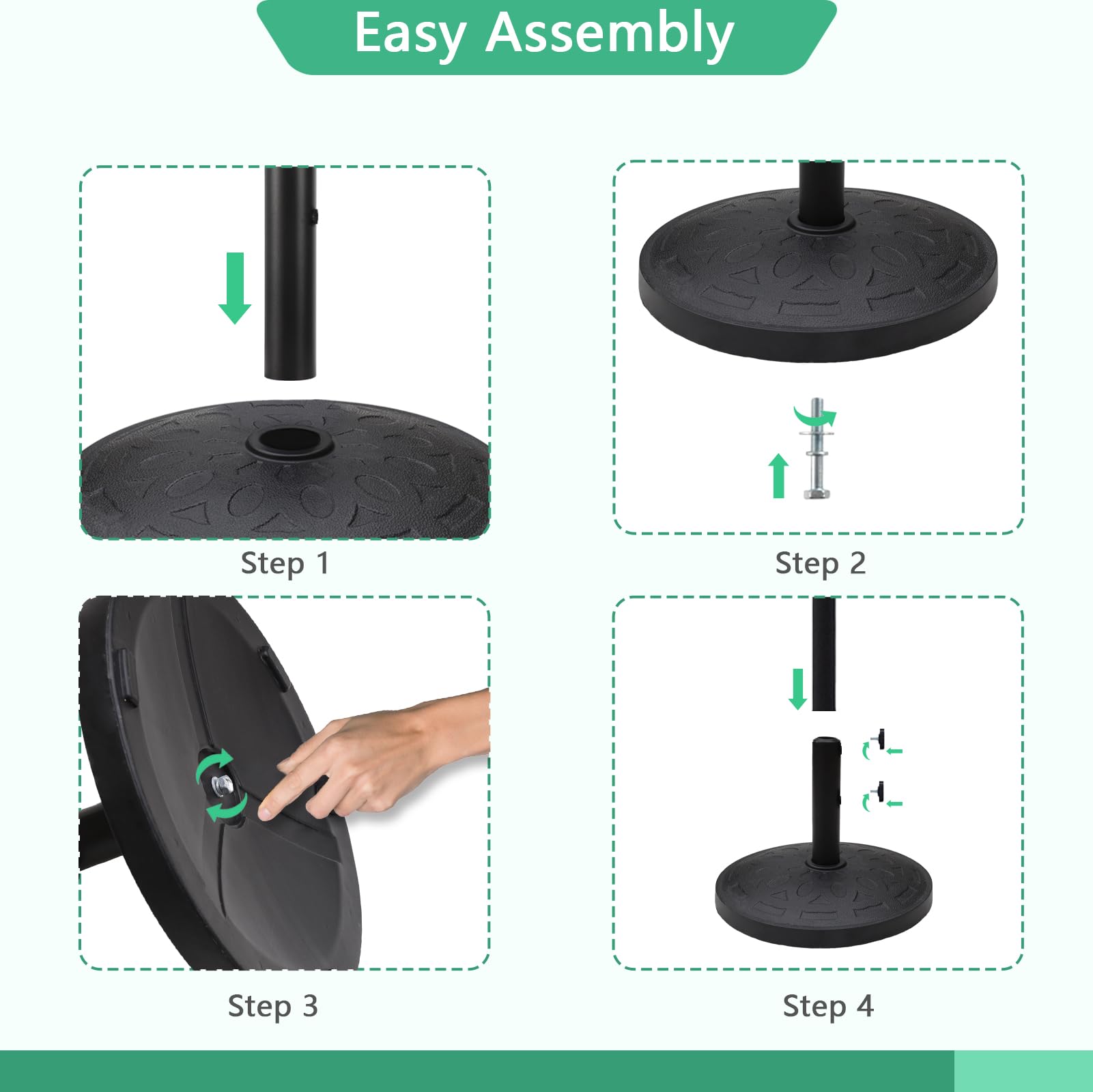 Easy Assembly

Step 1

Step 2

Step 3

Step 4