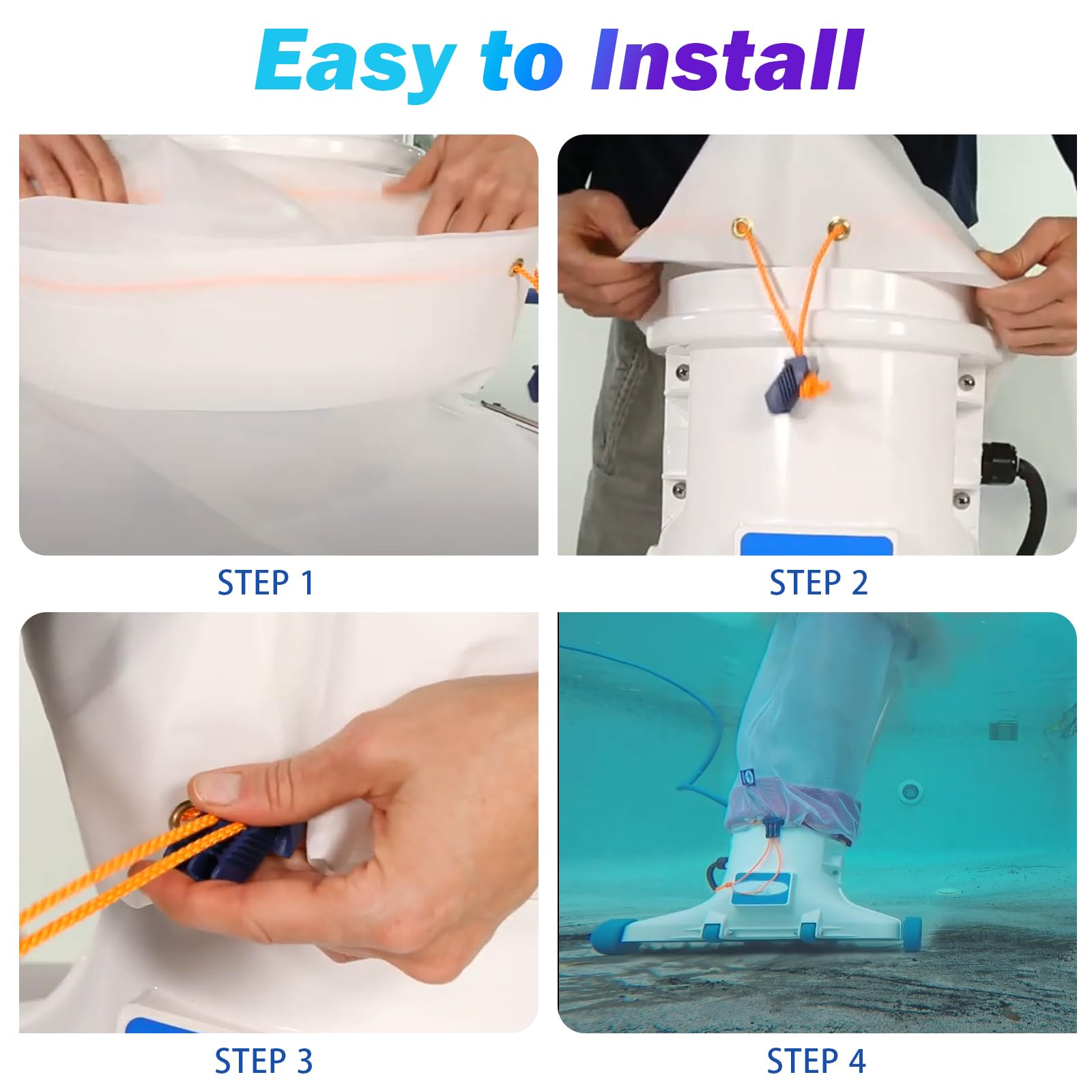 Easy to Install

STEP 1

STEP 2

STEP 3

STEP 4