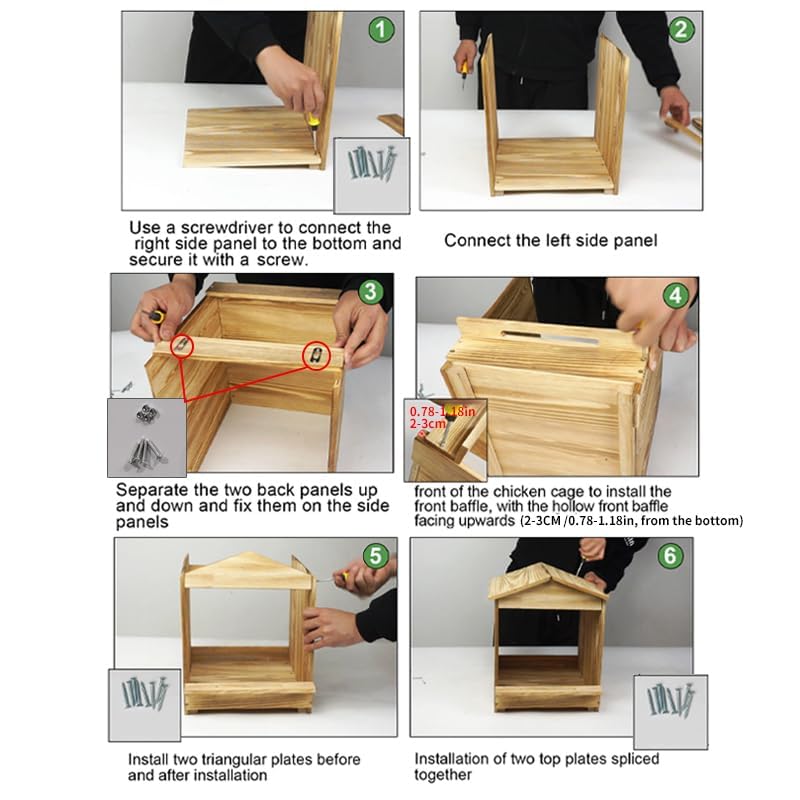 1

Use a screwdriver to connect the right side panel to the bottom and secure it with a screw.

2

Connect the left side panel

3

Separate the two back panels up and down and fix them on the side panels

4

0.78-1.18in
2-3cm

front of the chicken cage to install the front baffle, with the hollow front baffle facing upwards (2-3CM /0.78-1.18in, from the bottom)

5

Install two triangular plates before and after installation

6

Installation of two top plates spliced together