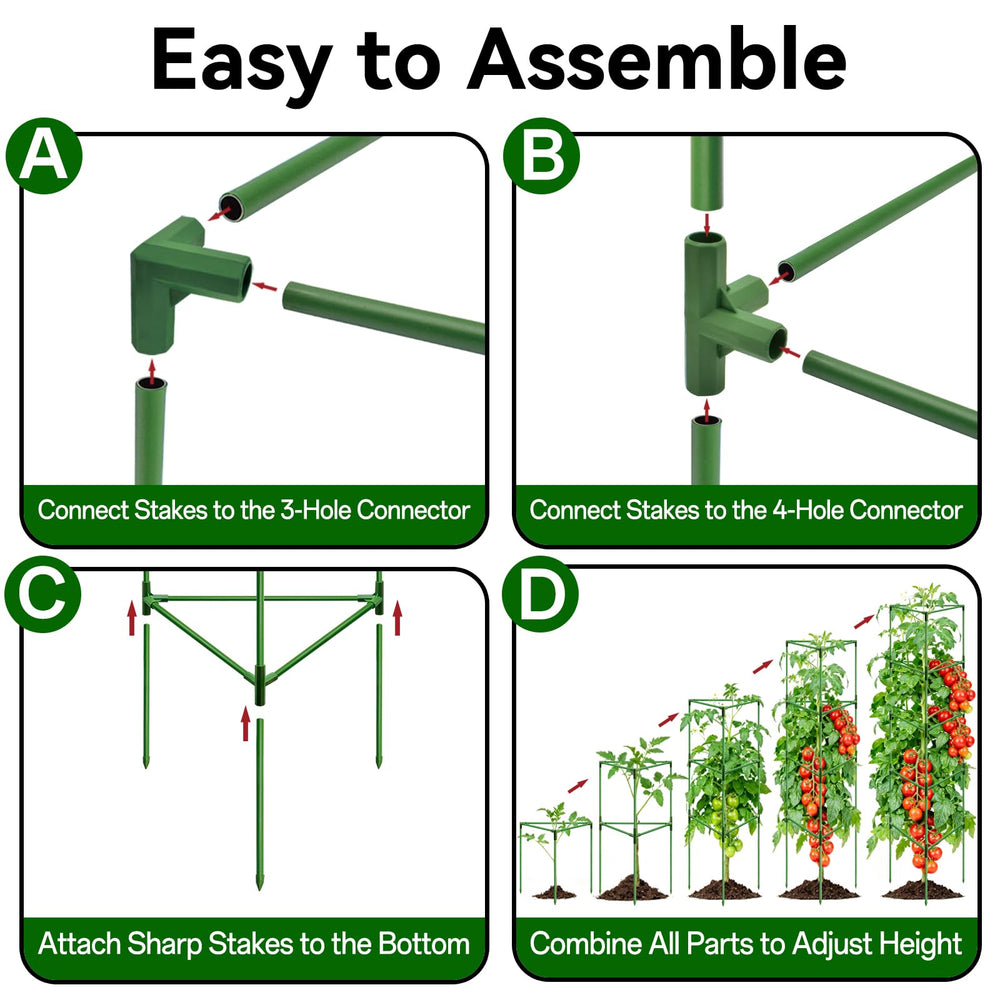 Easy to Assemble

A

Connect Stakes to the 3-Hole Connector

B

Connect Stakes to the 4-Hole Connector

C

Attach Sharp Stakes to the Bottom

D

Combine All Parts to Adjust Height