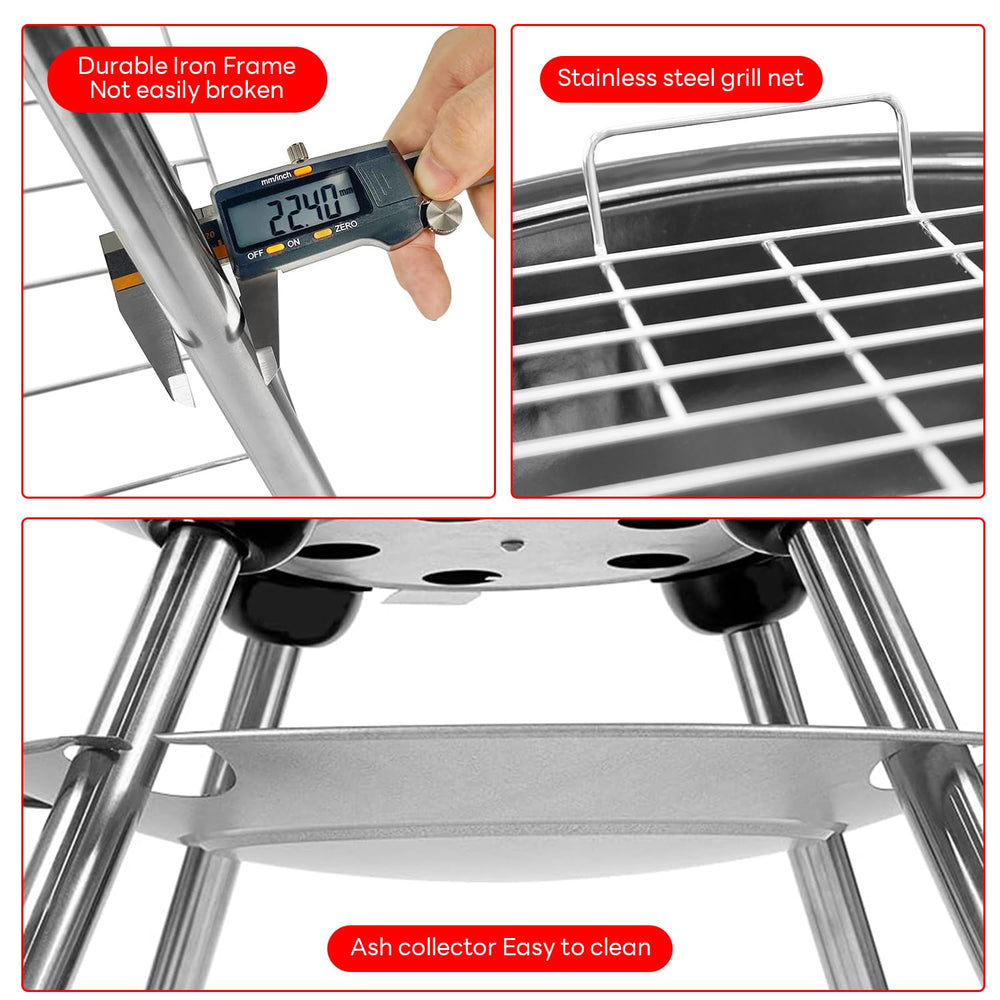 Durable Iron Frame
Not easily broken

mm/inch
22.40 mm
OFF ON ZERO

Stainless steel grill net

Ash collector Easy to clean