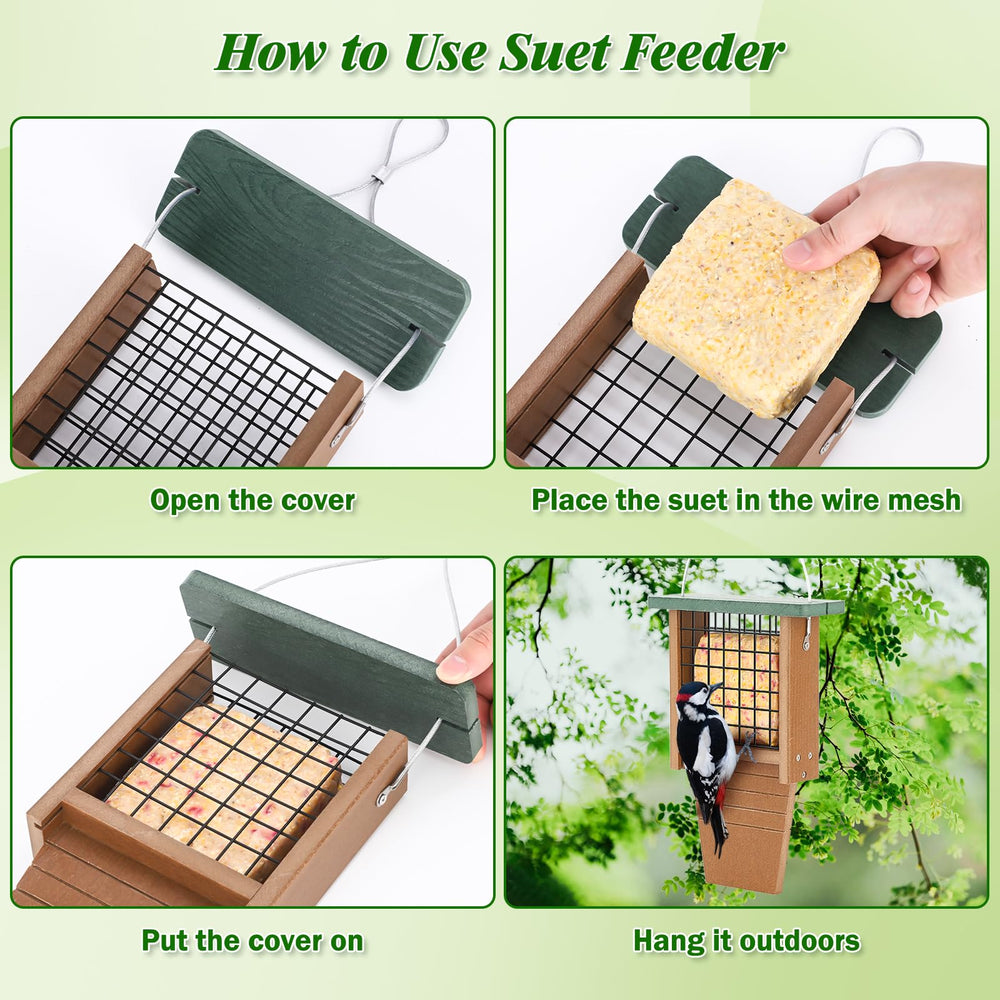 How to Use Suet Feeder

Open the cover

Place the suet in the wire mesh

Put the cover on

Hang it outdoors