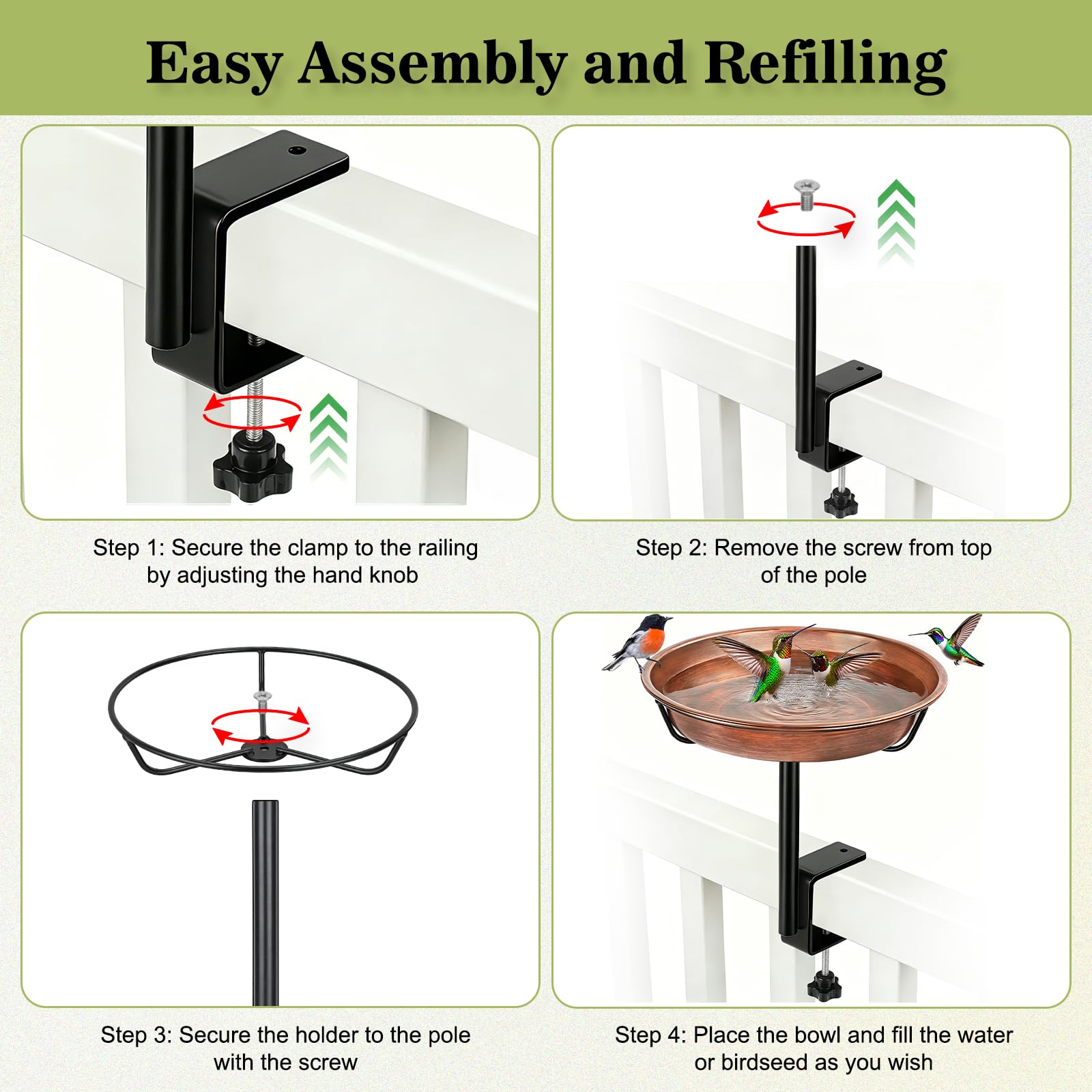 Easy Assembly and Refilling

Step 1: Secure the clamp to the railing by adjusting the hand knob

Step 2: Remove the screw from top of the pole

Step 3: Secure the holder to the pole with the screw

Step 4: Place the bowl and fill the water or birdseed as you wish