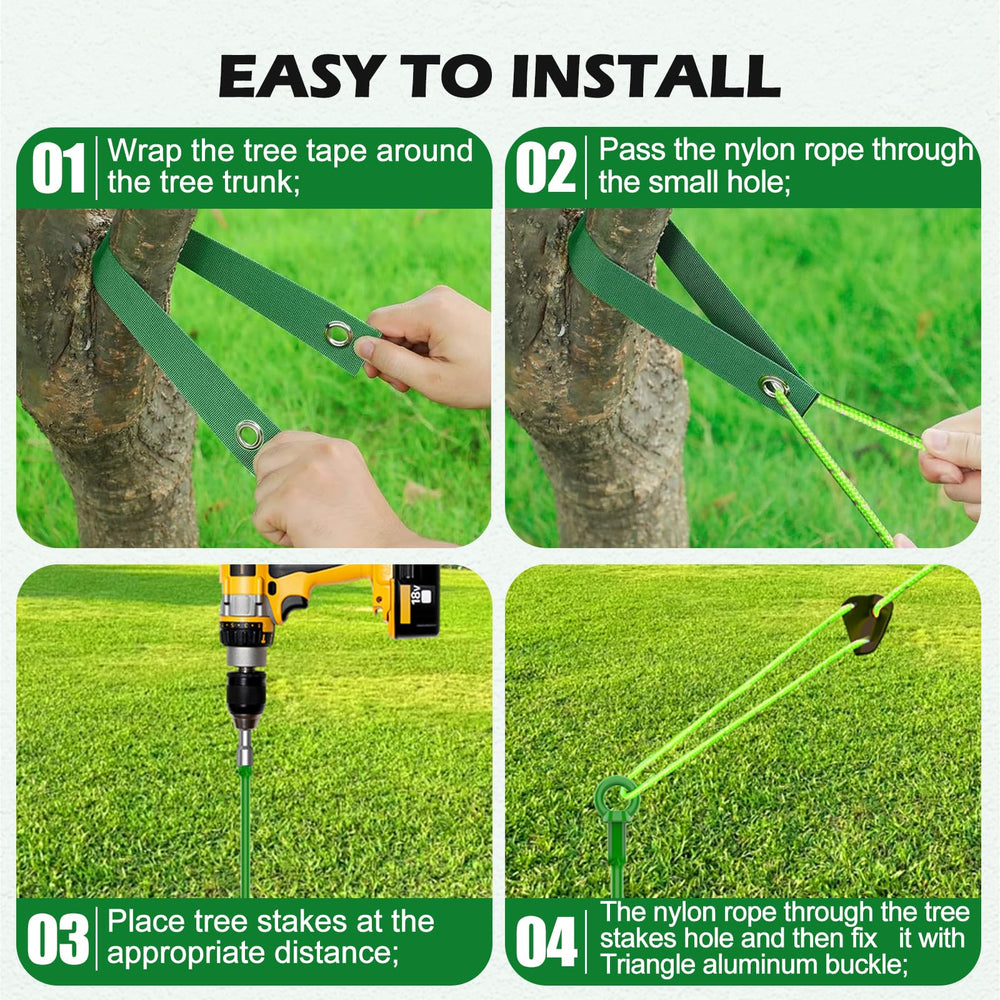 EASY TO INSTALL

01 Wrap the tree tape around the tree trunk;

02 Pass the nylon rope through the small hole;

18V

03 Place tree stakes at the appropriate distance;

04 The nylon rope through the tree stakes hole and then fix it with Triangle aluminum buckle;