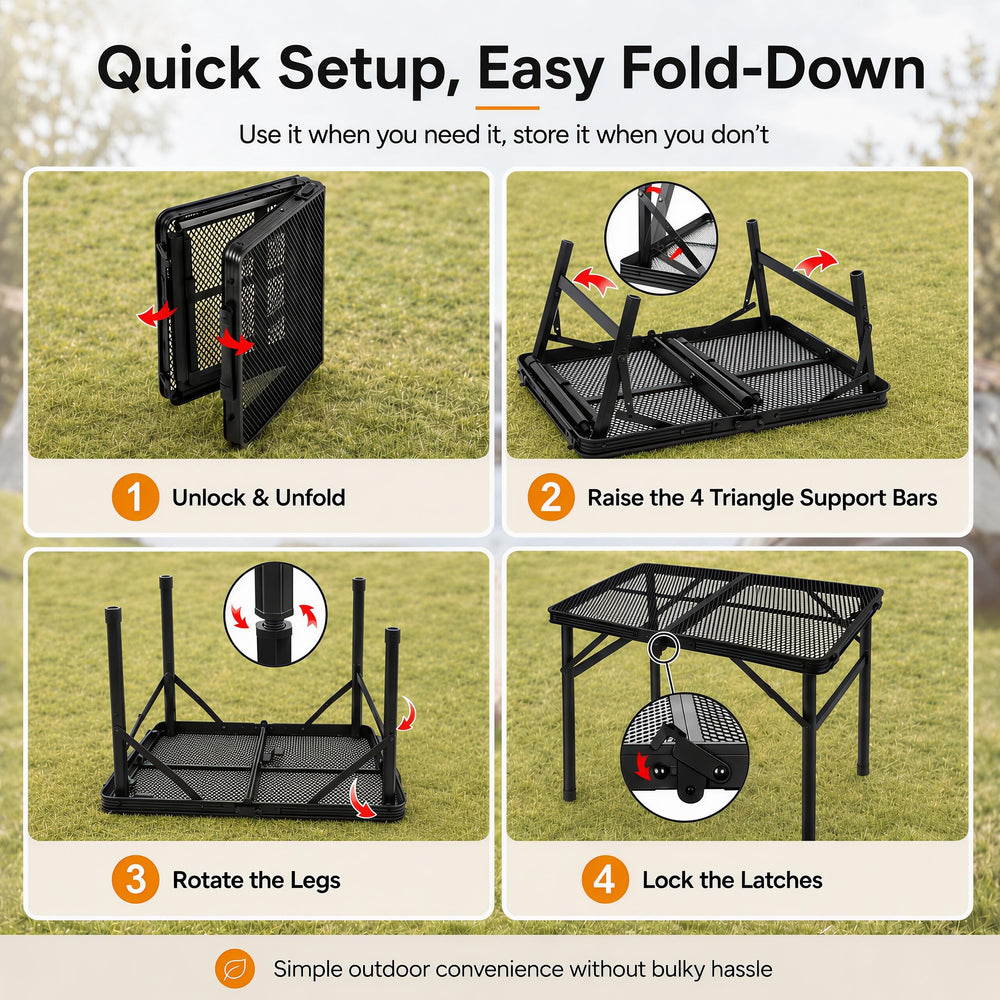 Quick Setup, Easy Fold-Down

Use it when you need it, store it when you don't

1 Unlock & Unfold

2 Raise the 4 Triangle Support Bars

3 Rotate the Legs

4 Lock the Latches

Simple outdoor convenience without bulky hassle