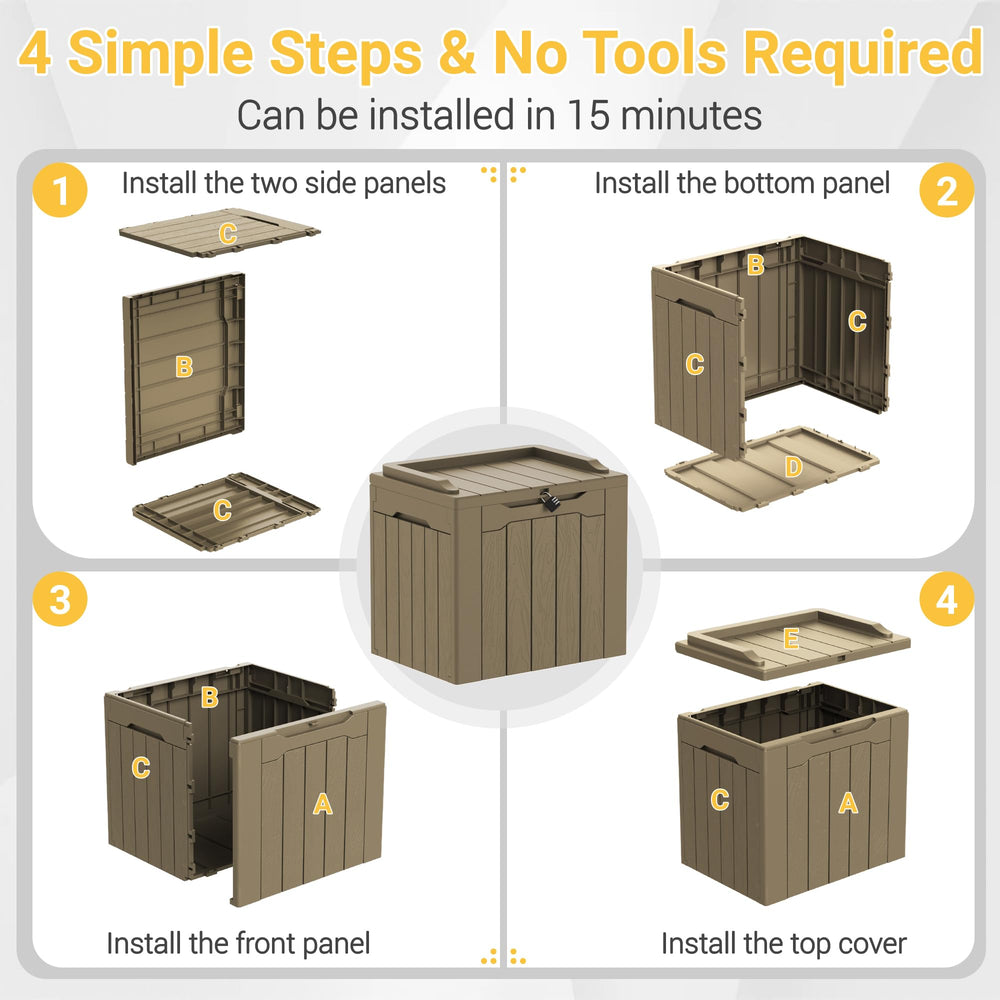 4 Simple Steps & No Tools Required

Can be installed in 15 minutes

1 Install the two side panels

C

B

C

Install the bottom panel 2

B

C

C

D

3

B

C

A

Install the front panel

4

E

C

A

Install the top cover