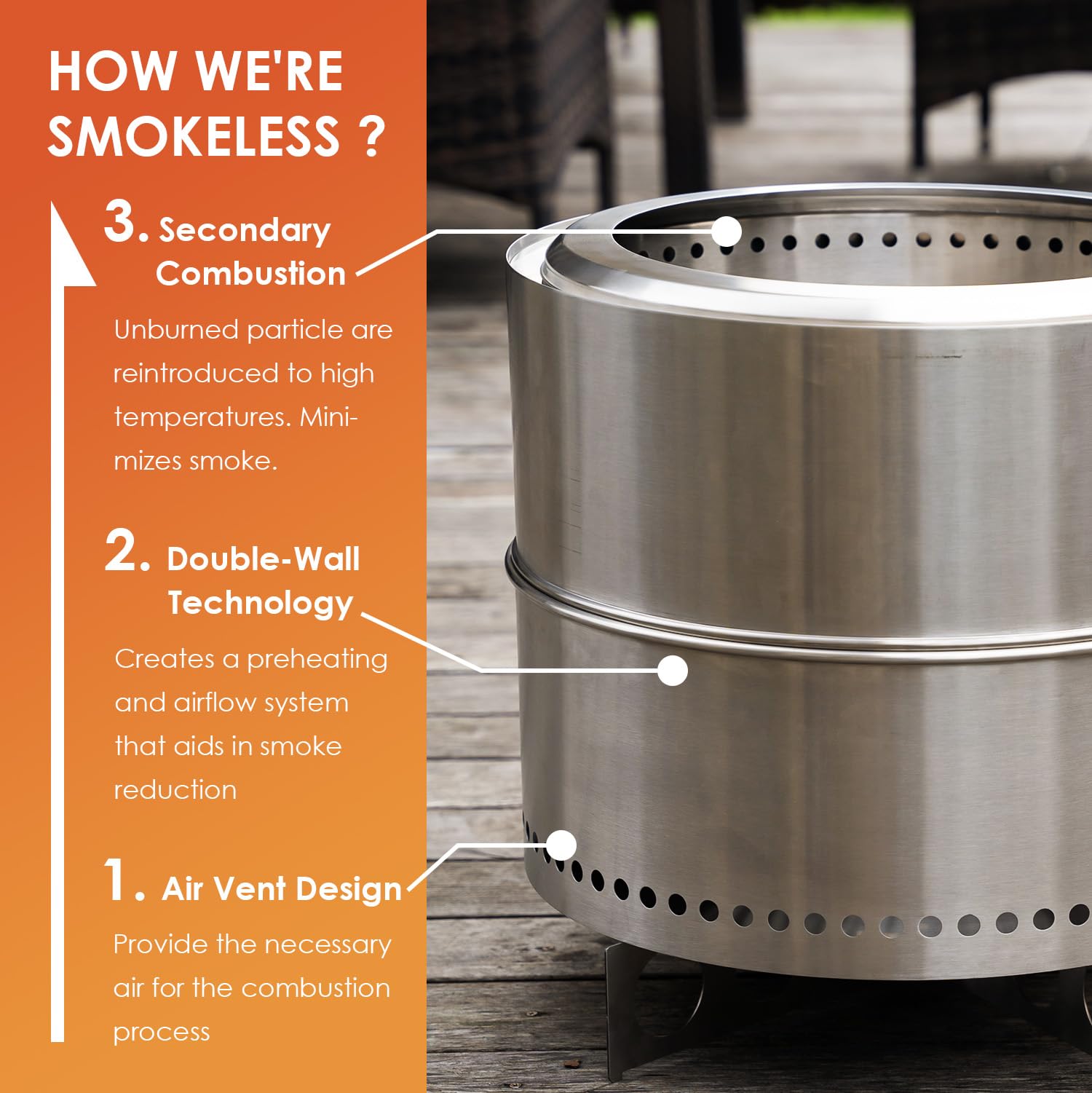 HOW WE'RE SMOKELESS ?

3. Secondary Combustion

Unburned particle are reintroduced to high temperatures. Minimizes smoke.

2. Double-Wall Technology

Creates a preheating and airflow system that aids in smoke reduction

1. Air Vent Design

Provide the necessary air for the combustion process