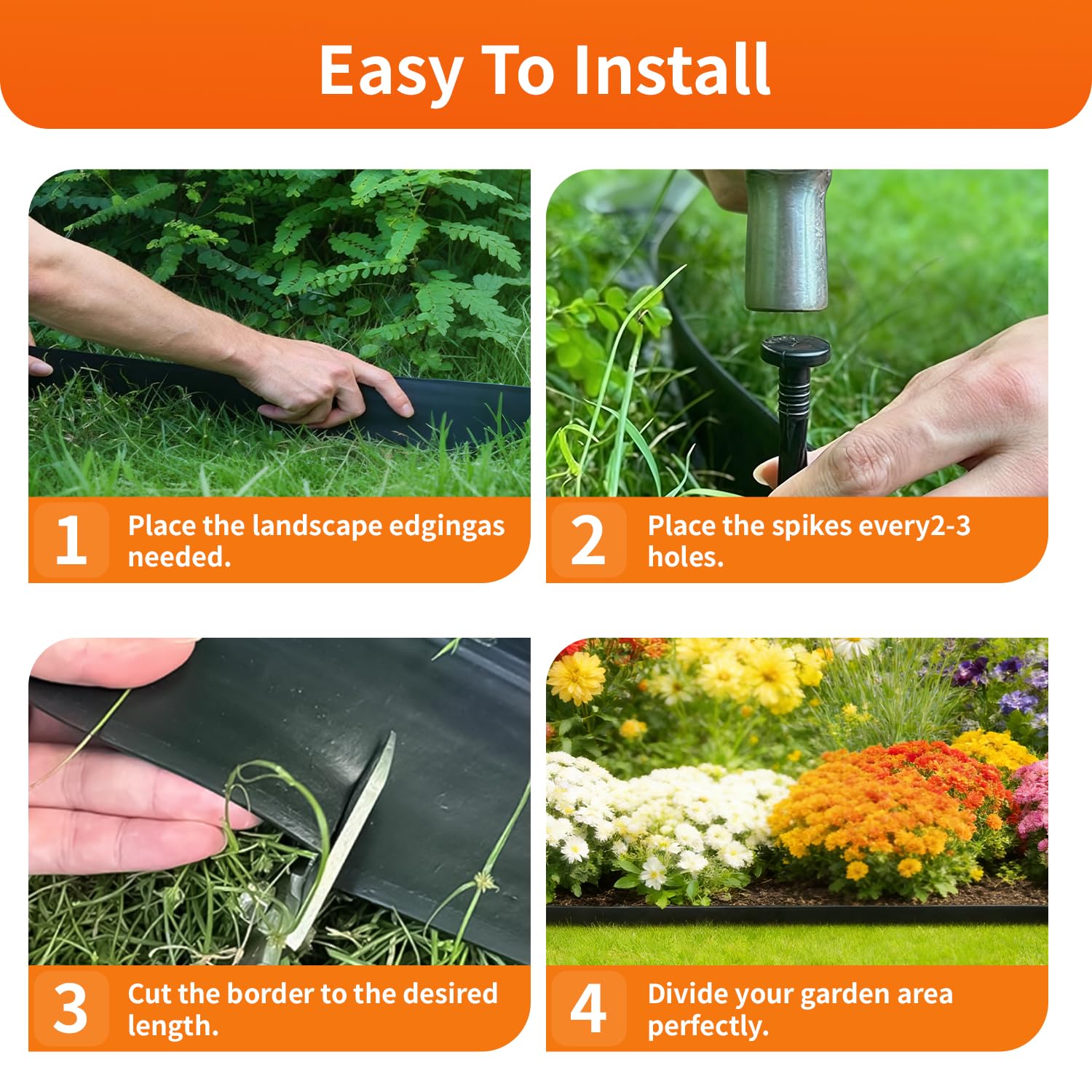 Easy To Install

1 Place the landscape edgingas needed.

2 Place the spikes every2-3 holes.

3 Cut the border to the desired length.

4 Divide your garden area perfectly.