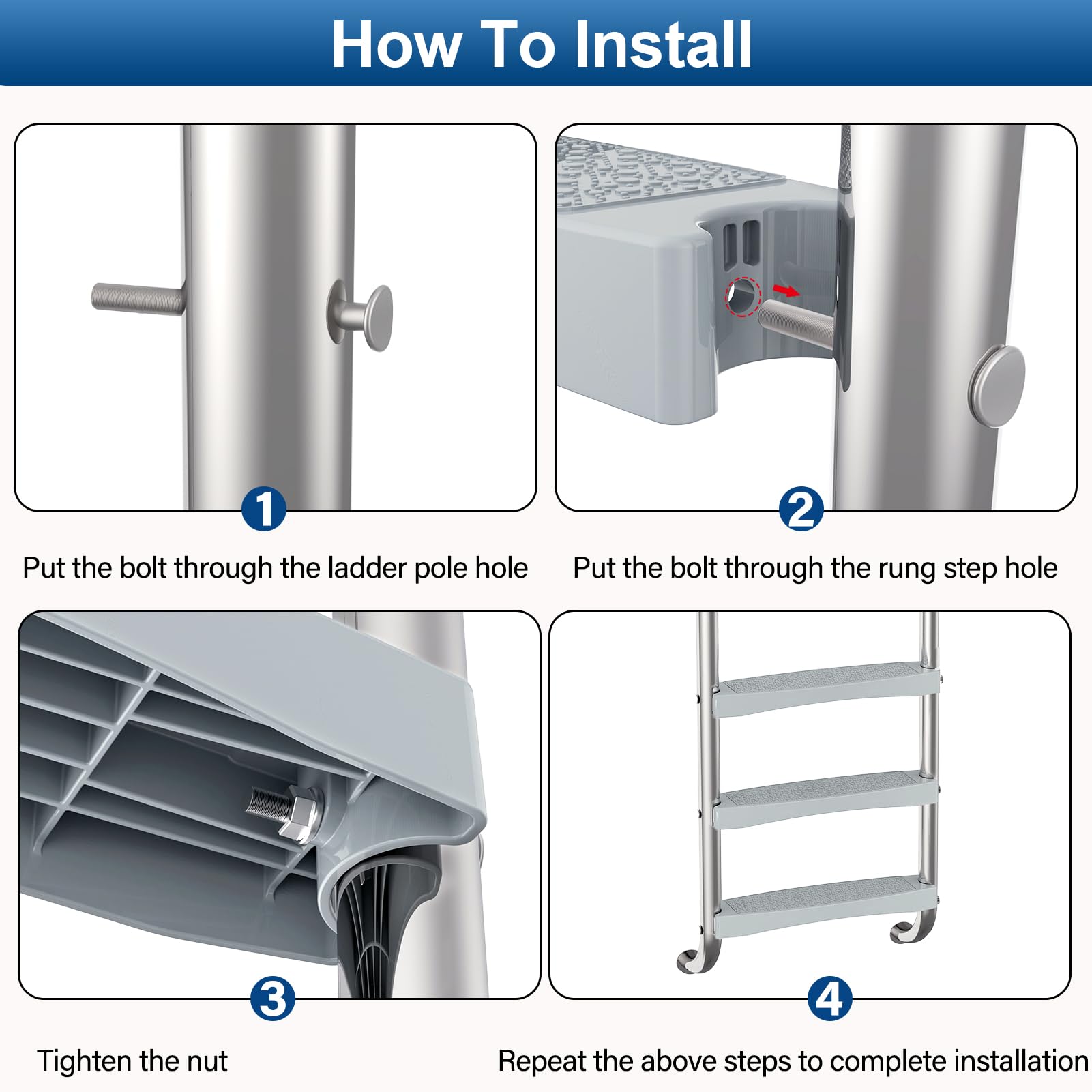 How To Install

1

Put the bolt through the ladder pole hole

2

Put the bolt through the rung step hole

3

Tighten the nut

4

Repeat the above steps to complete installation