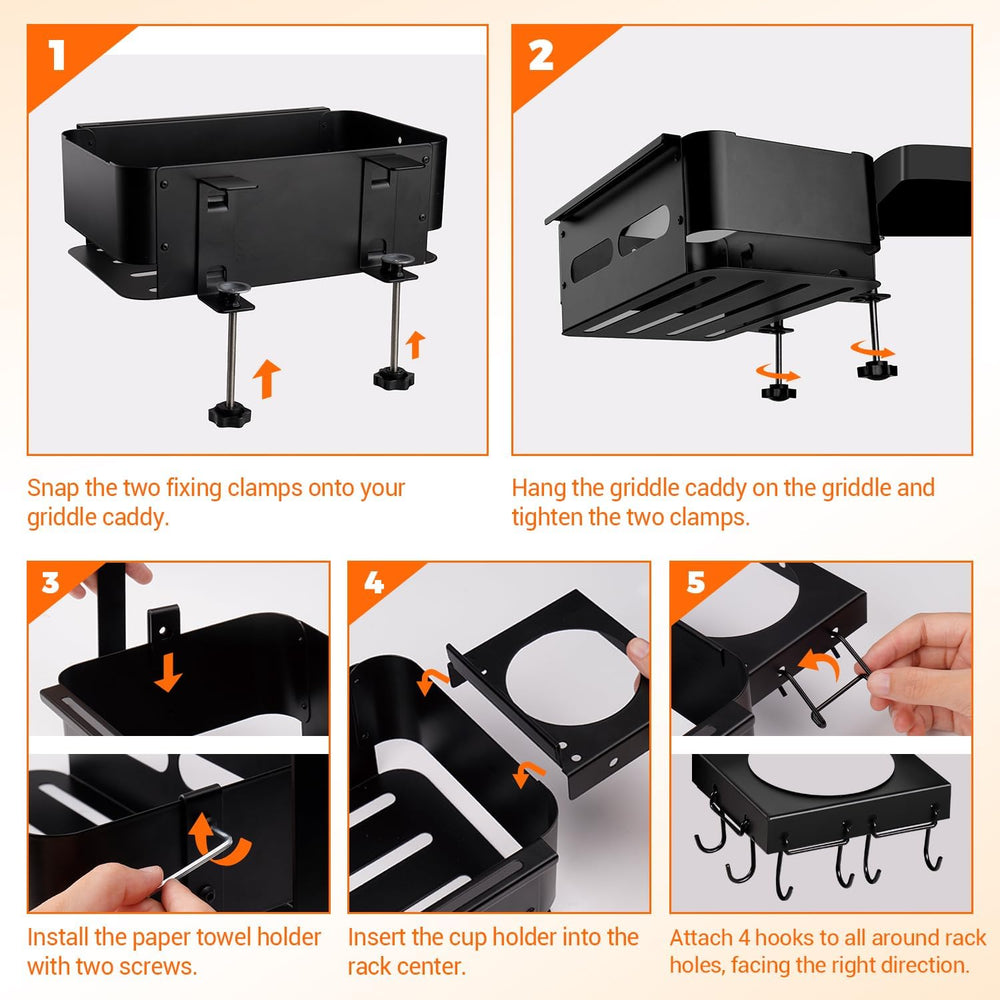 1

Snap the two fixing clamps onto your griddle caddy.

2

Hang the griddle caddy on the griddle and tighten the two clamps.

3

Install the paper towel holder with two screws.

4

Insert the cup holder into the rack center.

5

Attach 4 hooks to all around rack holes, facing the right direction.