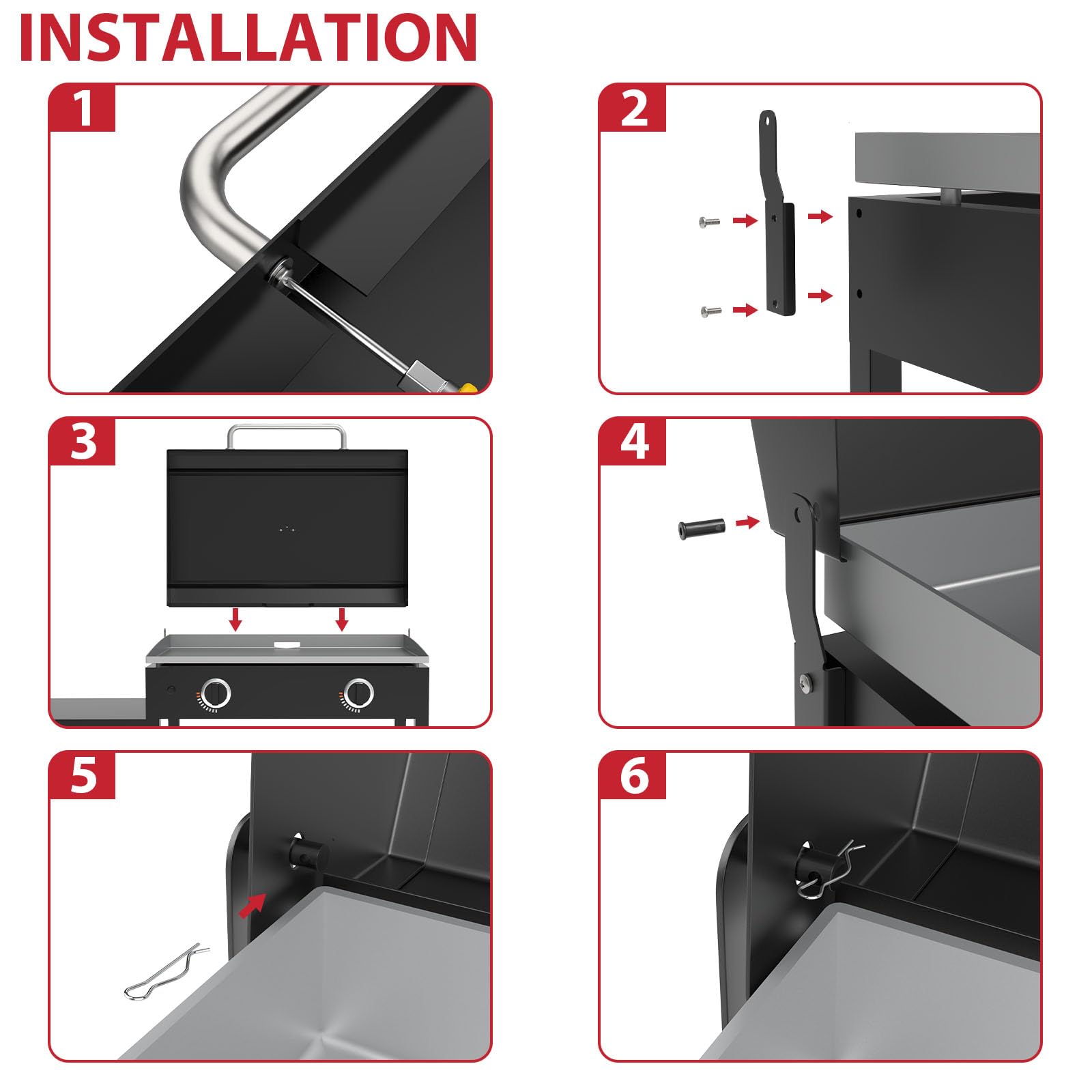 INSTALLATION

1

2

3

4

5

6