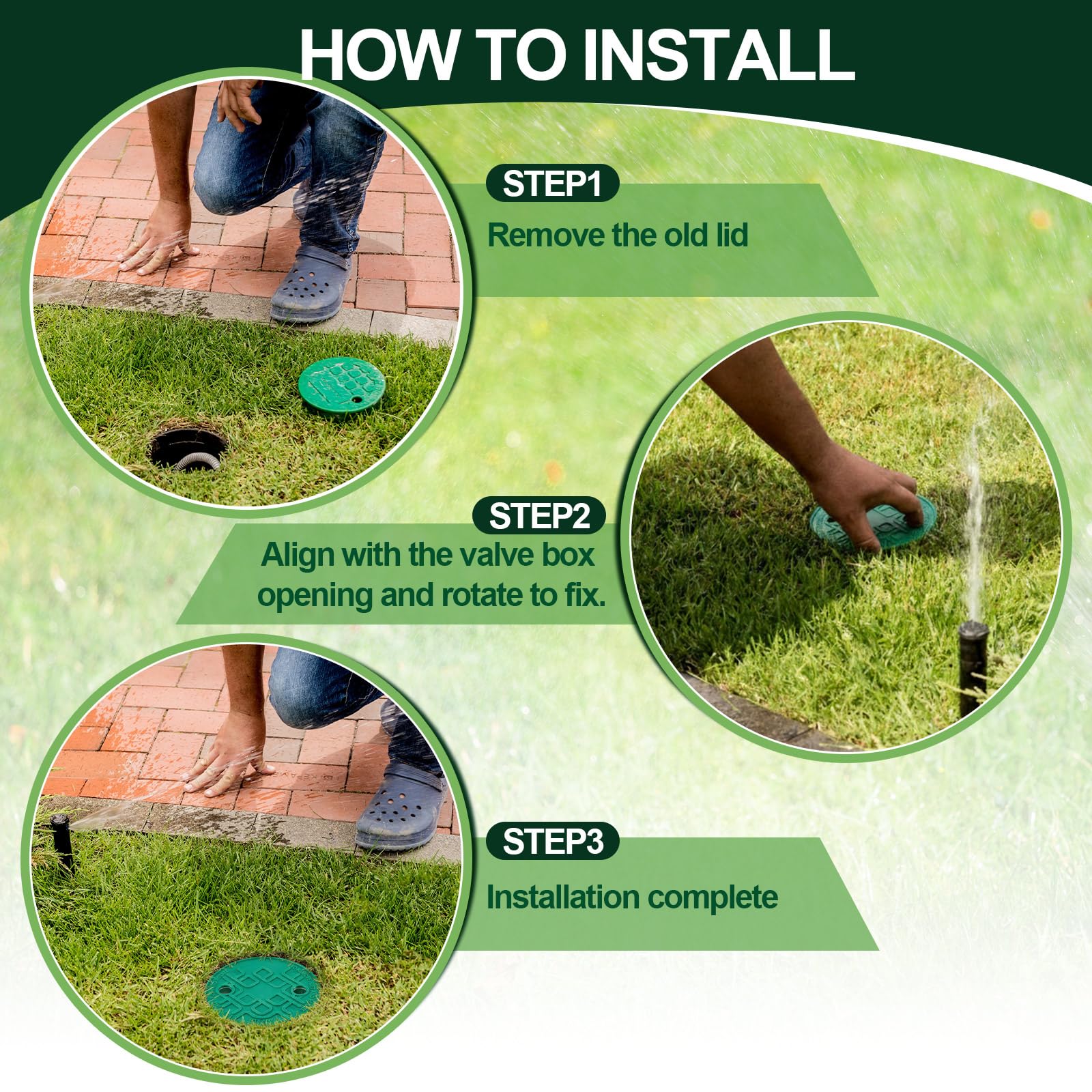 HOW TO INSTALL

STEP1

Remove the old lid

STEP2

Align with the valve box opening and rotate to fix.

STEP3

Installation complete