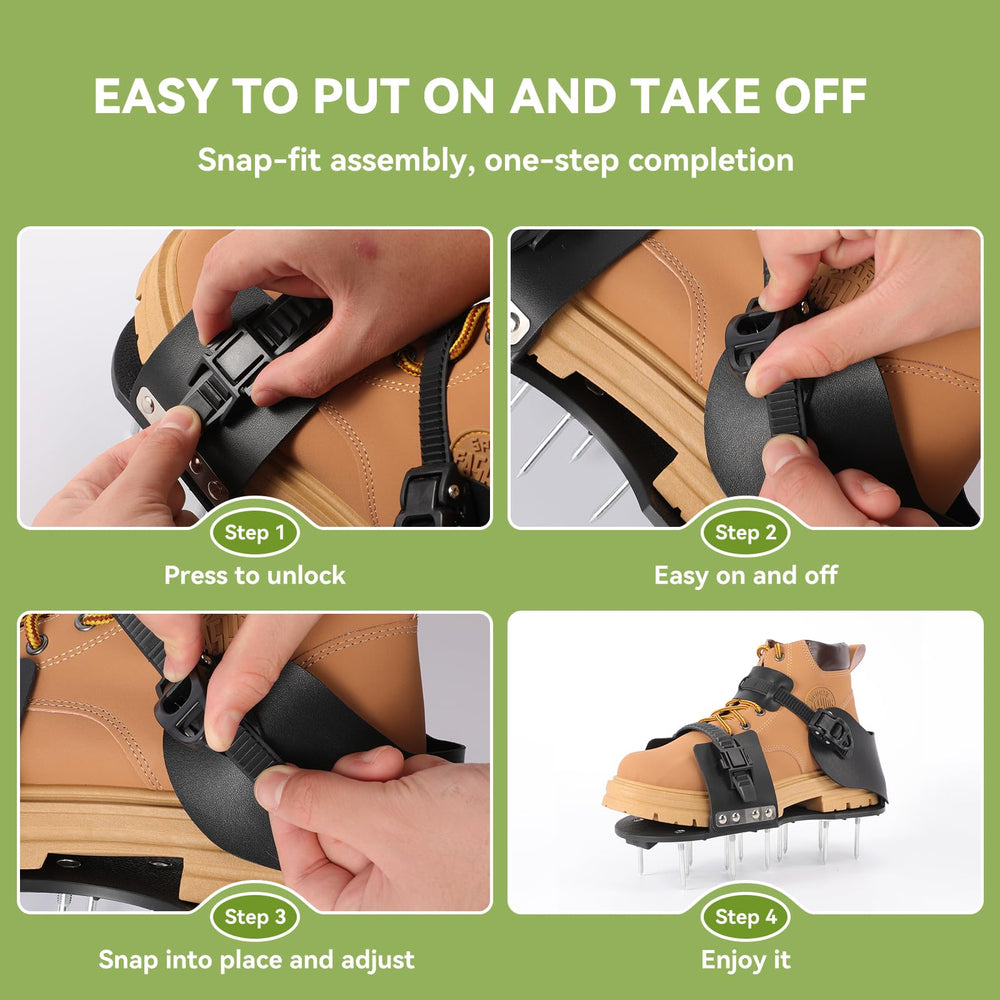 EASY TO PUT ON AND TAKE OFF

Snap-fit assembly, one-step completion

Step 1
Press to unlock

Step 2
Easy on and off

Step 3
Snap into place and adjust

Step 4
Enjoy it