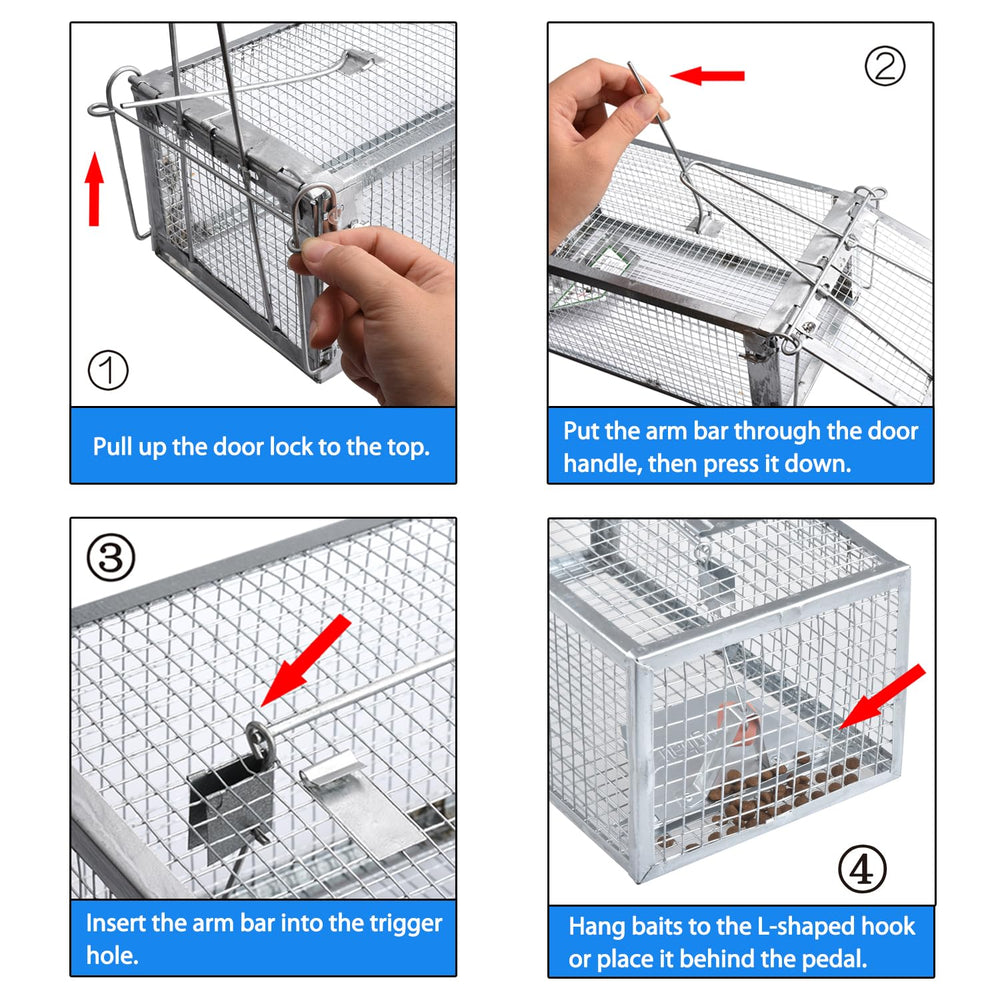 ①

Pull up the door lock to the top.

②

Put the arm bar through the door handle, then press it down.

③

Insert the arm bar into the trigger hole.

④

Hang baits to the L-shaped hook or place it behind the pedal.