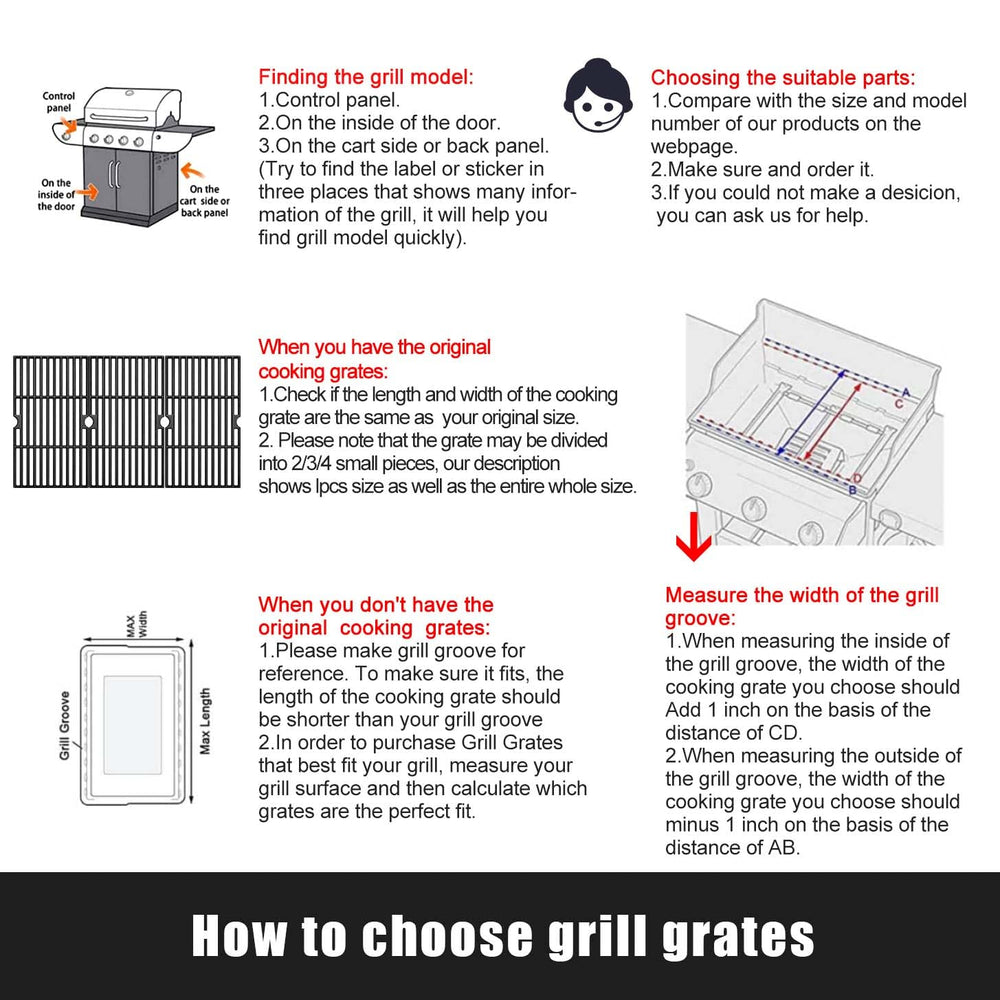 Control panel

On the inside of the door

On the cart side or back panel

Finding the grill model:
1.Control panel.
2.On the inside of the door.
3.On the cart side or back panel.
(Try to find the label or sticker in three places that shows many information of the grill, it will help you find grill model quickly).

Choosing the suitable parts:
1.Compare with the size and model number of our products on the webpage.
2.Make sure and order it.
3.If you could not make a desicion, you can ask us for help.

When you have the original cooking grates:
1.Check if the length and width of the cooking grate are the same as your original size.
2. Please note that the grate may be divided into 2/3/4 small pieces, our description shows lpcs size as well as the entire whole size.

A
C
D
B

MAX Width

Grill Groove

Max Length

When you don't have the original cooking grates:
1.Please make grill groove for reference. To make sure it fits, the length of the cooking grate should be shorter than your grill groove
2.In order to purchase Grill Grates that best fit your grill, measure your grill surface and then calculate which grates are the perfect fit.

Measure the width of the grill groove:
1.When measuring the inside of the grill groove, the width of the cooking grate you choose should Add 1 inch on the basis of the distance of CD.
2.When measuring the outside of the grill groove, the width of the cooking grate you choose should minus 1 inch on the basis of the distance of AB.

How to choose grill grates