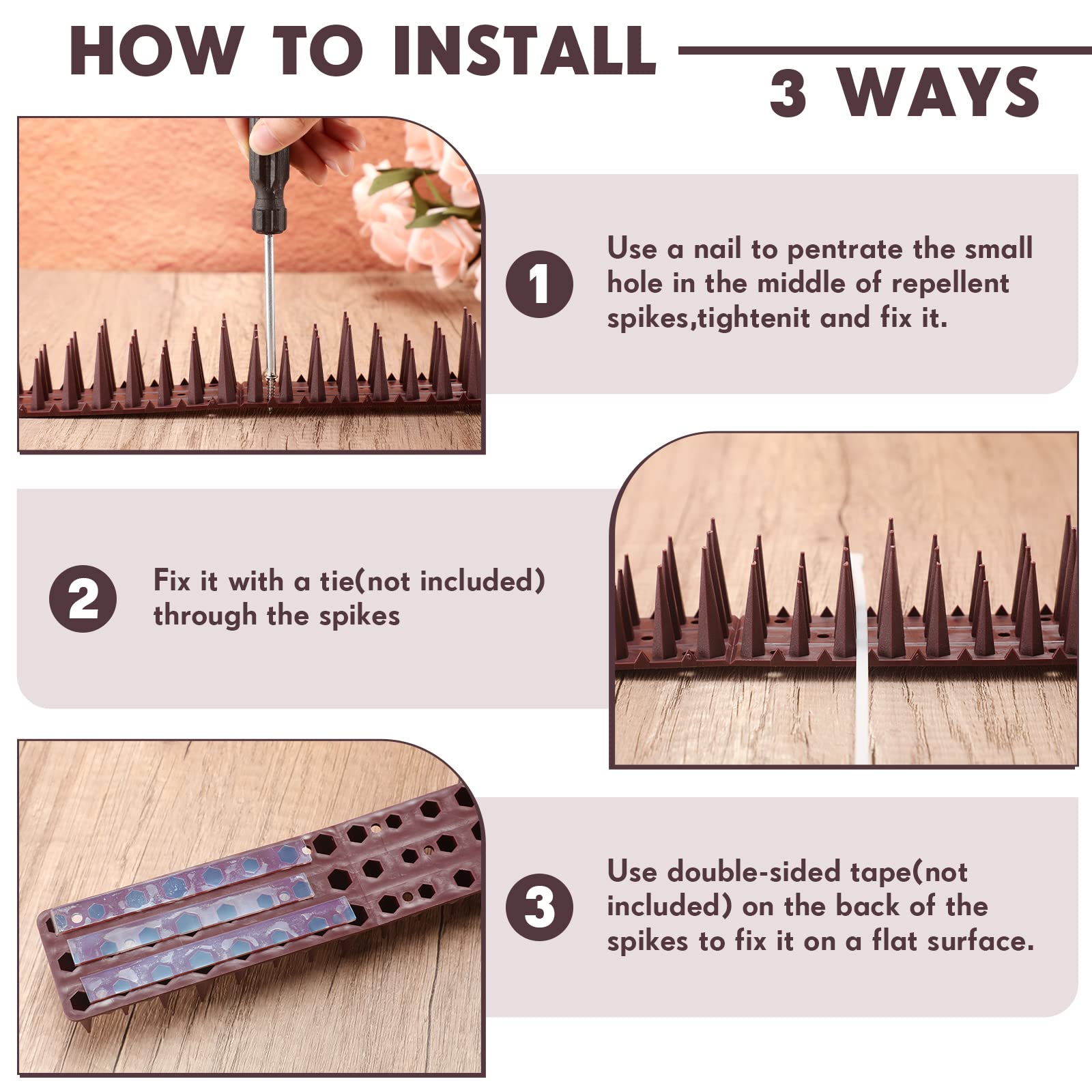 HOW TO INSTALL

3 WAYS

1

Use a nail to pentrate the small hole in the middle of repellent spikes,tightenit and fix it.

2

Fix it with a tie(not included) through the spikes

3

Use double-sided tape(not included) on the back of the spikes to fix it on a flat surface.