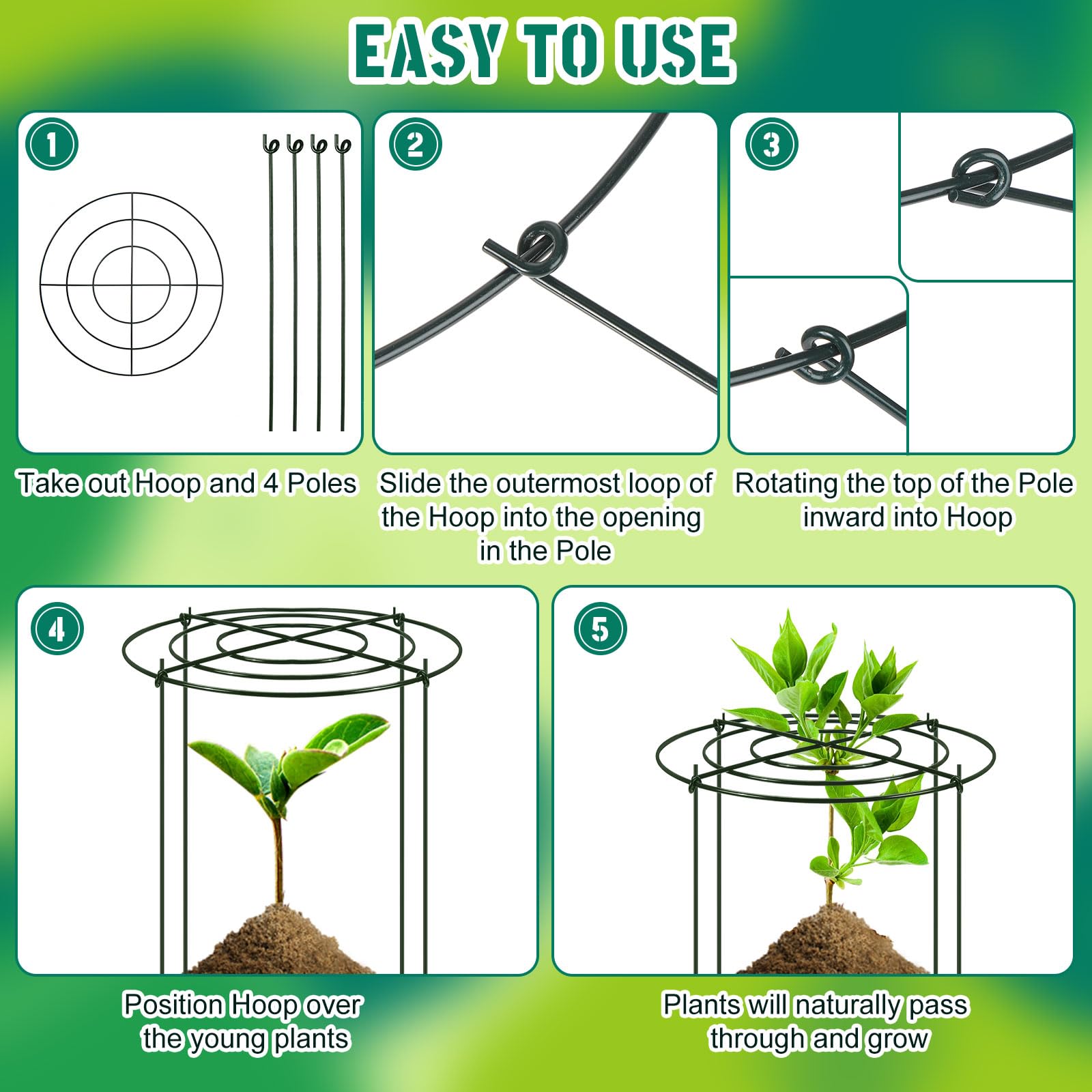 EASY TO USE

1

Take out Hoop and 4 Poles

2

Slide the outermost loop of the Hoop into the opening in the Pole

3

Rotating the top of the Pole inward into Hoop

4

Position Hoop over the young plants

5

Plants will naturally pass through and grow