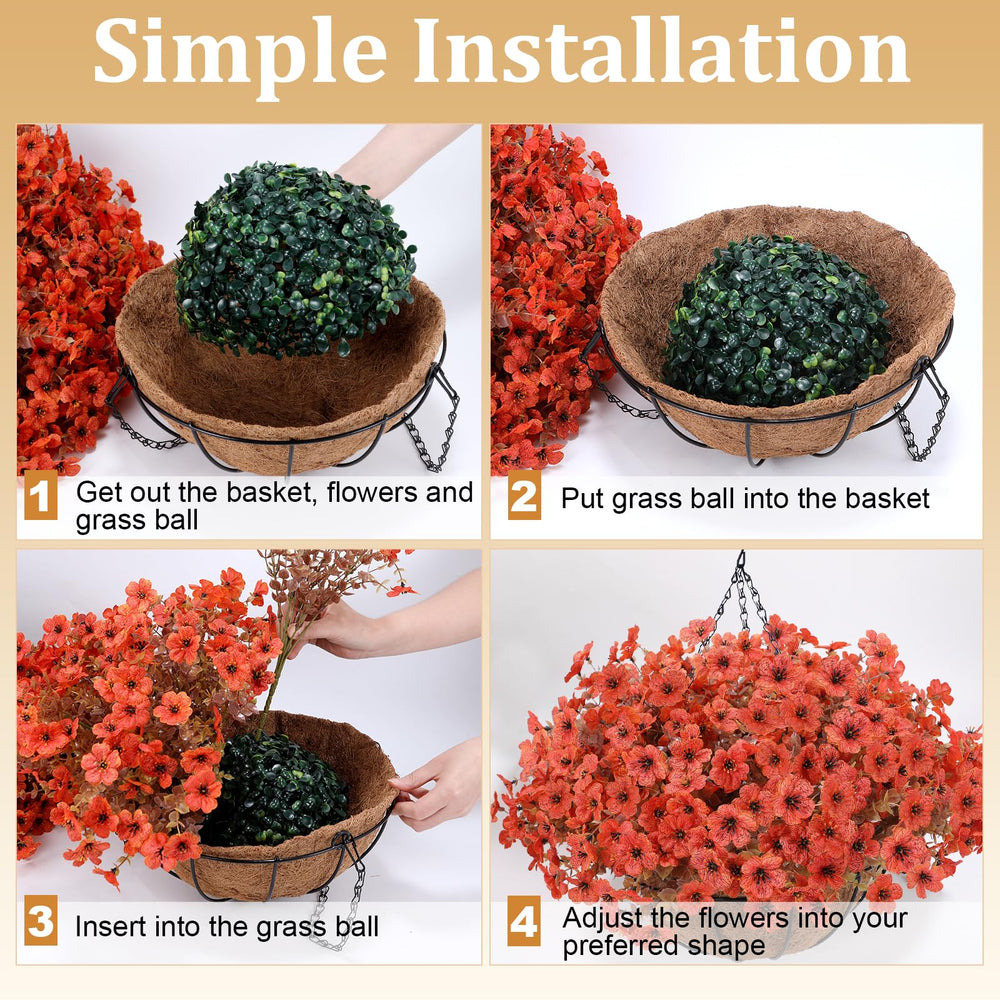 Simple Installation

1 Get out the basket, flowers and grass ball

2 Put grass ball into the basket

3 Insert into the grass ball

4 Adjust the flowers into your preferred shape