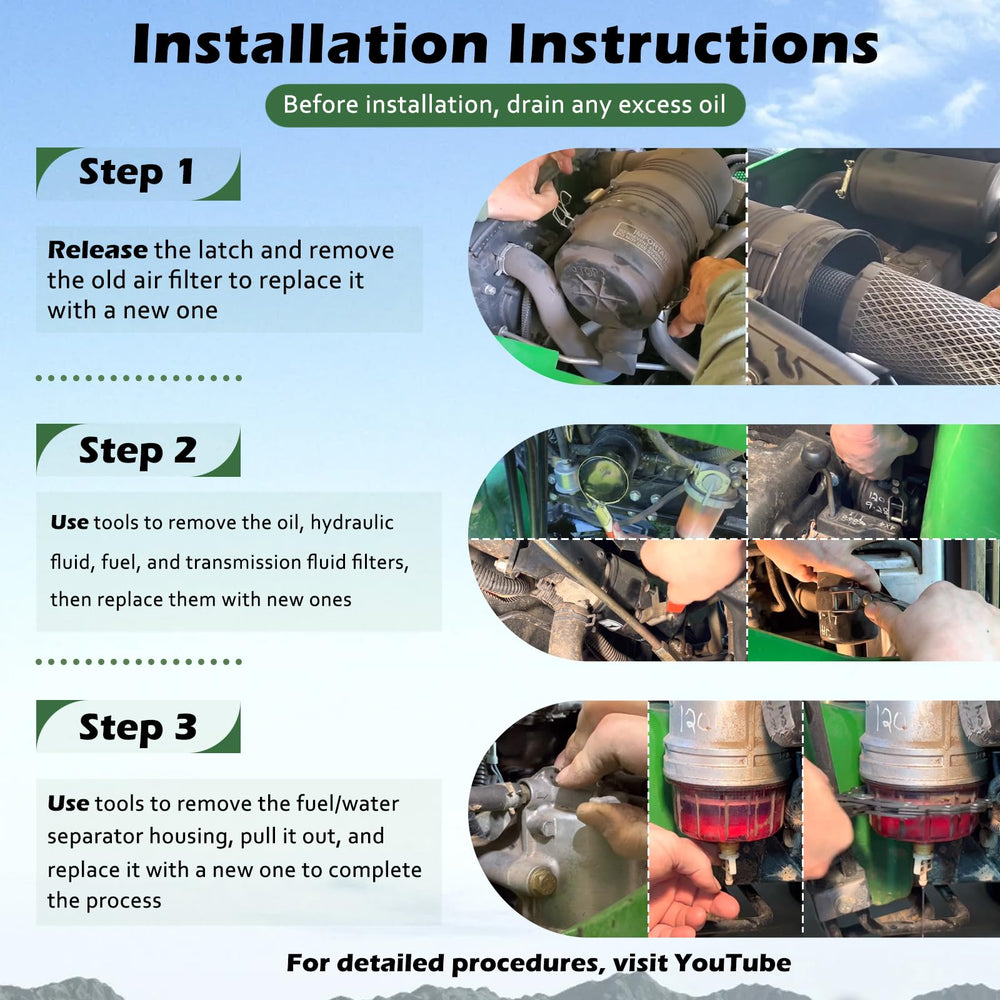 Installation Instructions

Before installation, drain any excess oil

Step 1

Release the latch and remove the old air filter to replace it with a new one

Step 2

Use tools to remove the oil, hydraulic fluid, fuel, and transmission fluid filters, then replace them with new ones

Step 3

Use tools to remove the fuel/water separator housing, pull it out, and replace it with a new one to complete the process

For detailed procedures, visit YouTube