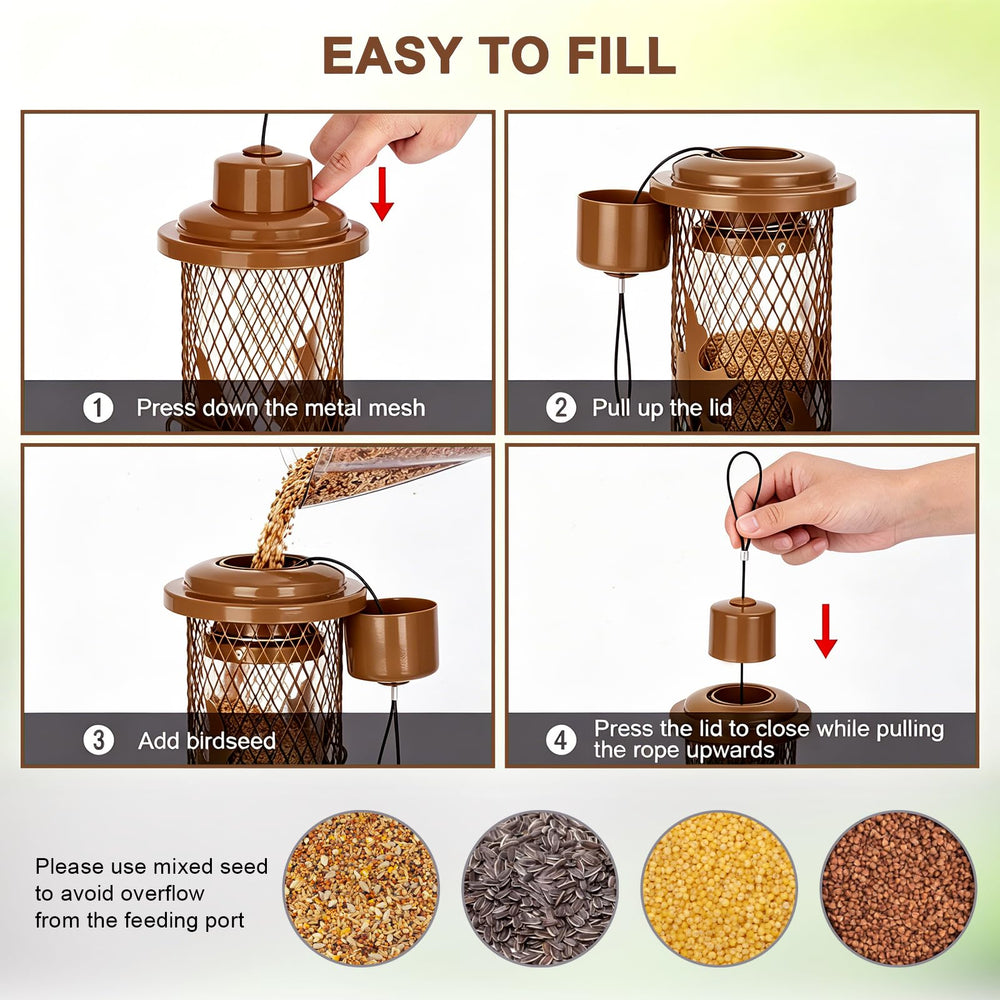 EASY TO FILL

1 Press down the metal mesh

2 Pull up the lid

3 Add birdseed

4 Press the lid to close while pulling the rope upwards

Please use mixed seed to avoid overflow from the feeding port