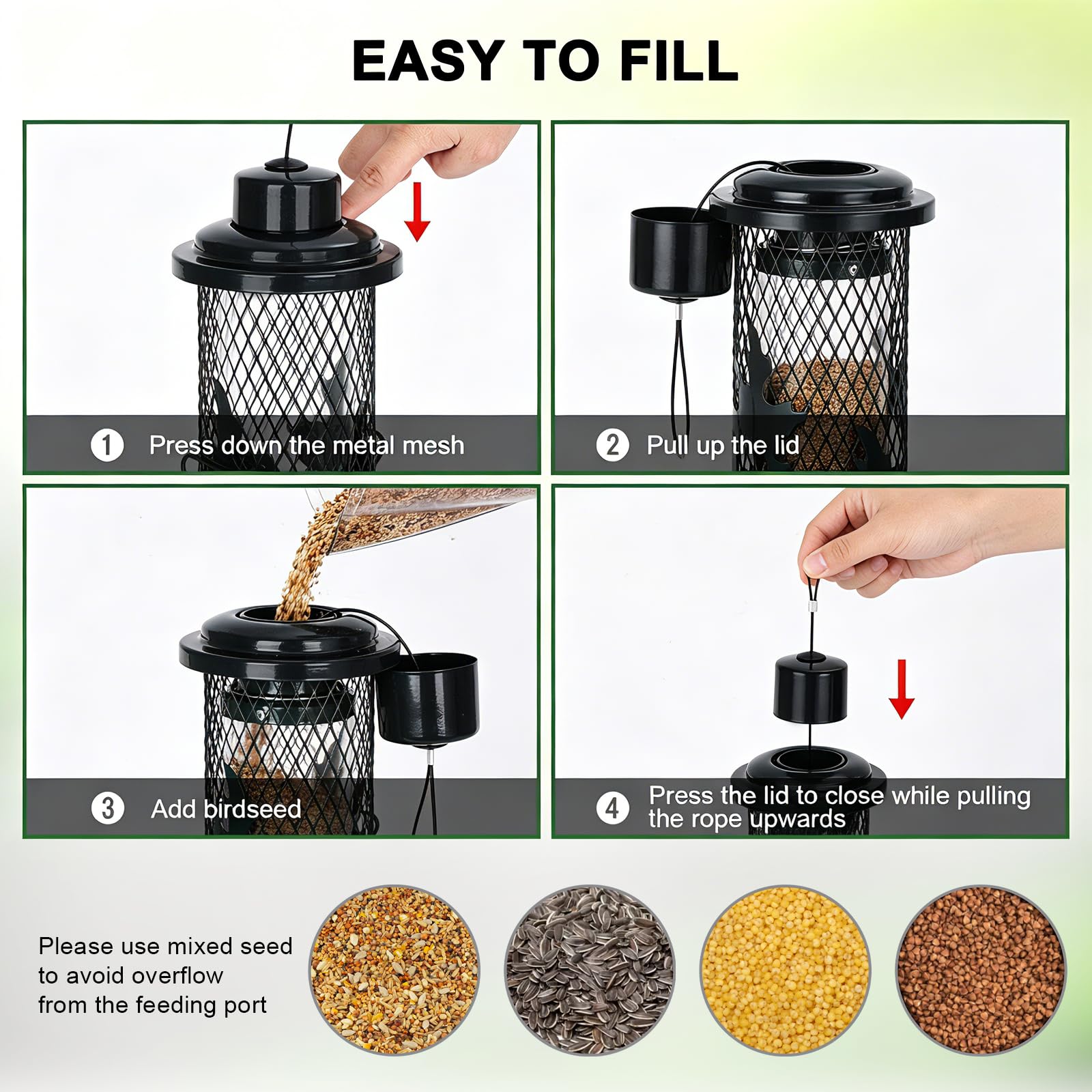 EASY TO FILL

1 Press down the metal mesh

2 Pull up the lid

3 Add birdseed

4 Press the lid to close while pulling the rope upwards

Please use mixed seed to avoid overflow from the feeding port