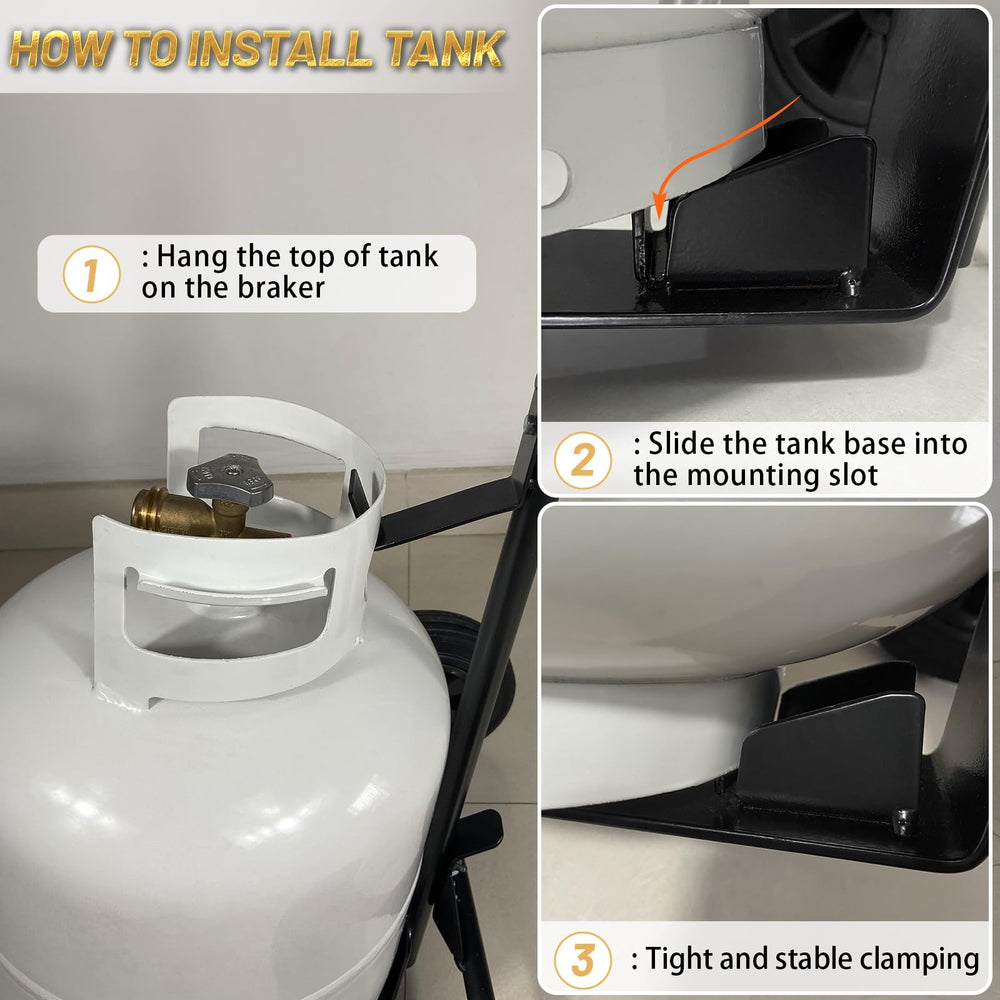 HOW TO INSTALL TANK

1 : Hang the top of tank on the braker

2 : Slide the tank base into the mounting slot

3 : Tight and stable clamping