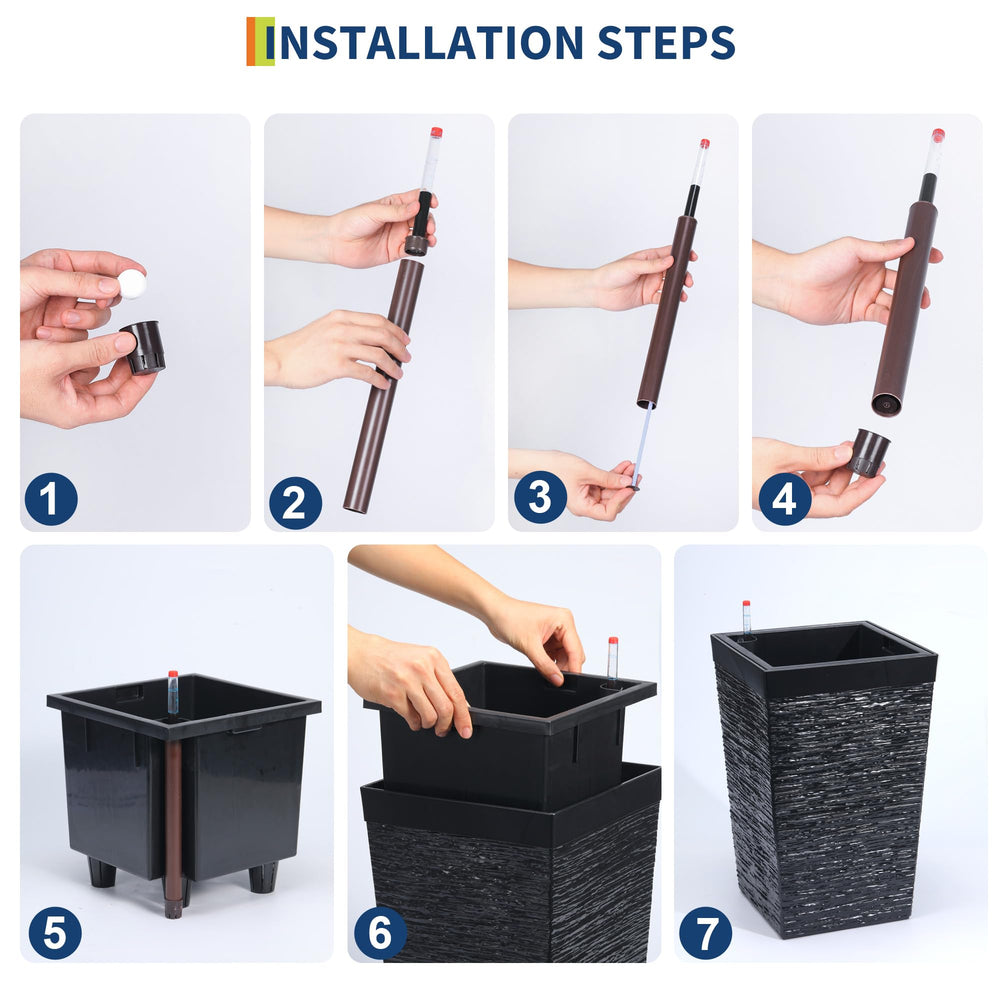 INSTALLATION STEPS

1

2

3

4

5

6

7