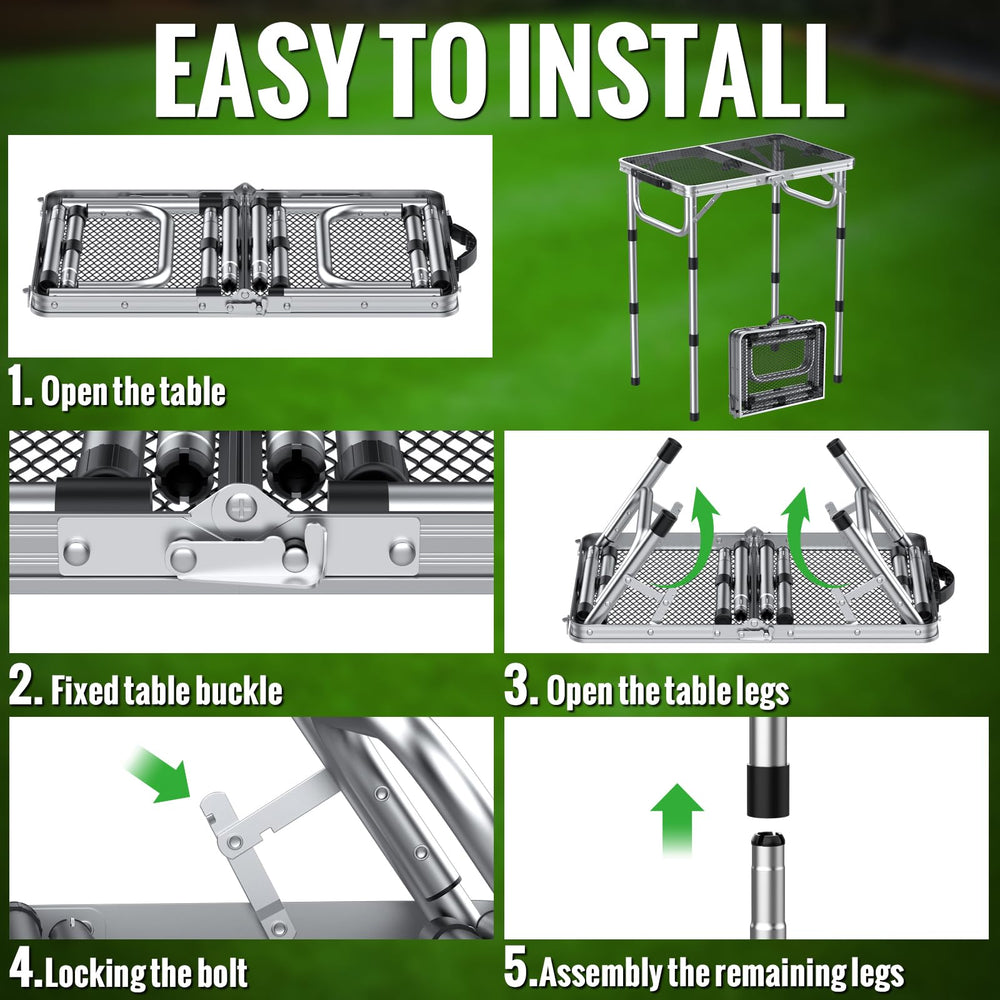 EASY TO INSTALL

1. Open the table

2. Fixed table buckle

3. Open the table legs

4.Locking the bolt

5.Assembly the remaining legs