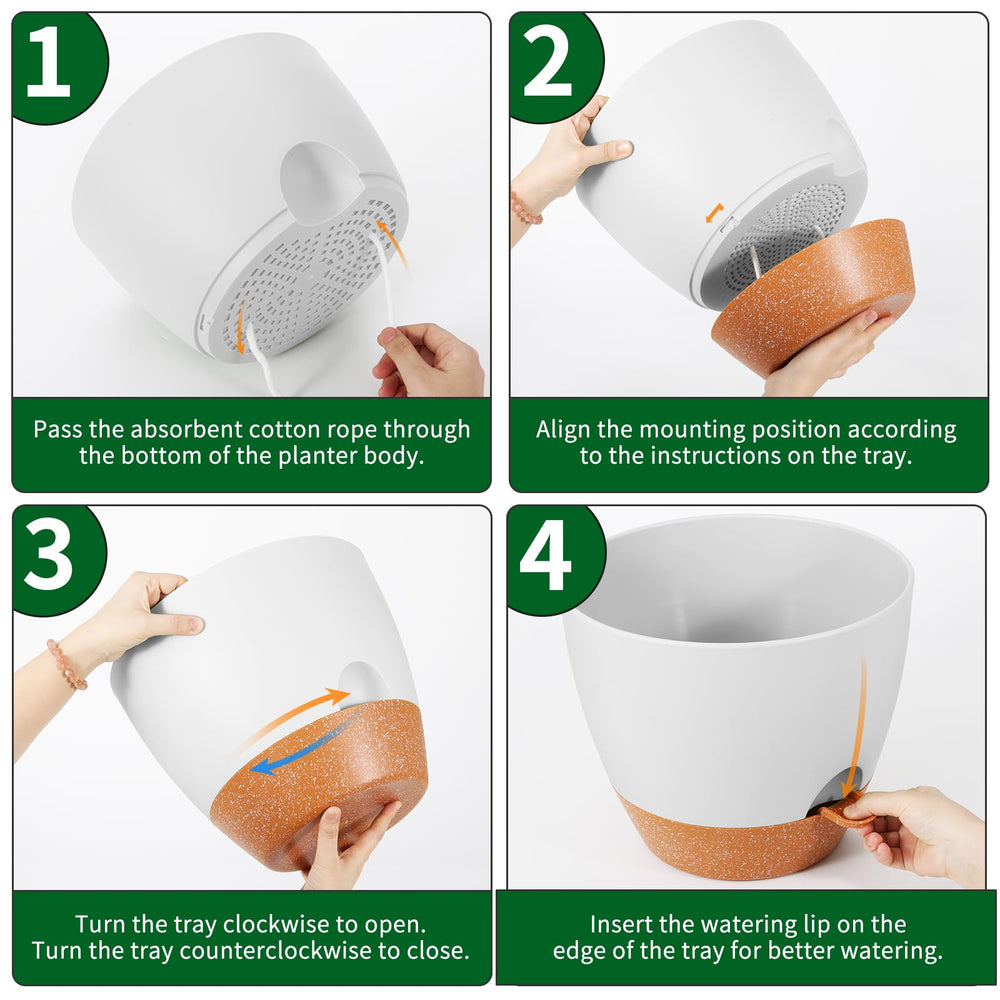 1

Pass the absorbent cotton rope through the bottom of the planter body.

2

Align the mounting position according to the instructions on the tray.

3

Turn the tray clockwise to open.
Turn the tray counterclockwise to close.

4

Insert the watering lip on the edge of the tray for better watering.