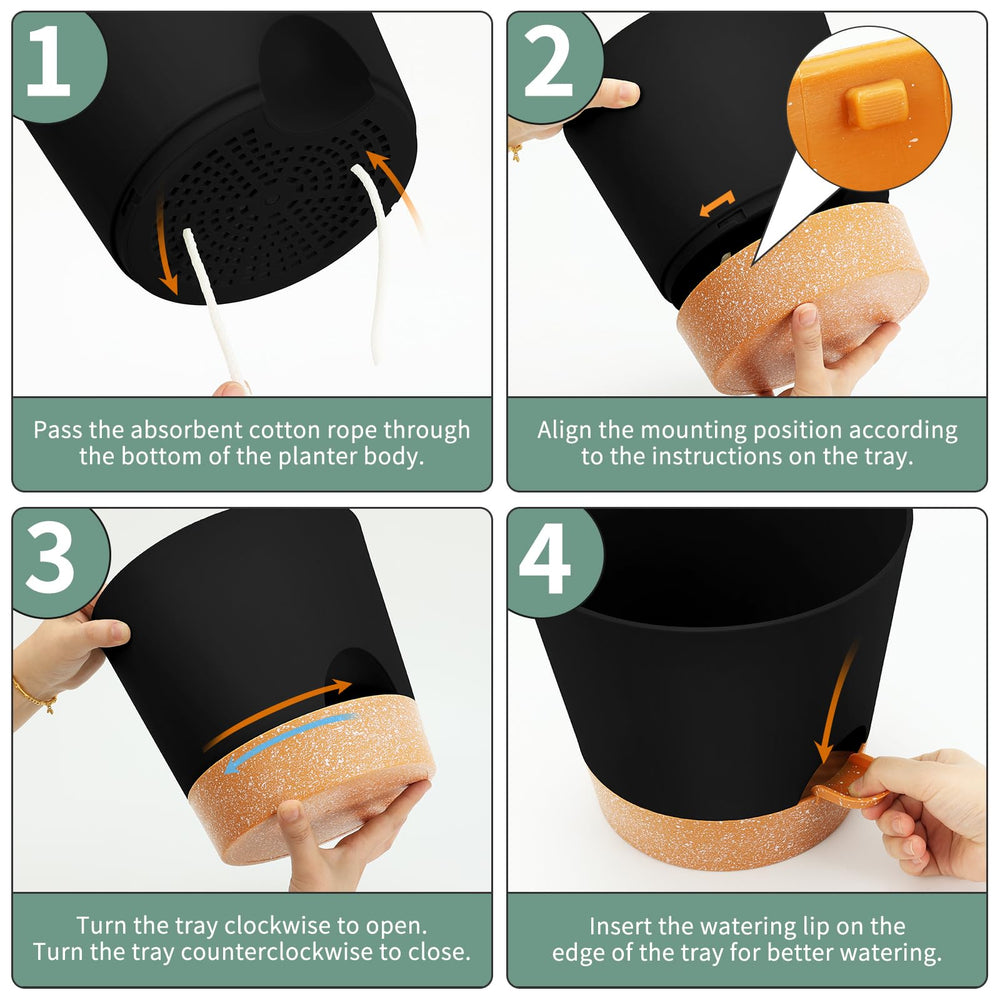 1

Pass the absorbent cotton rope through the bottom of the planter body.

2

Align the mounting position according to the instructions on the tray.

3

Turn the tray clockwise to open.
Turn the tray counterclockwise to close.

4

Insert the watering lip on the edge of the tray for better watering.