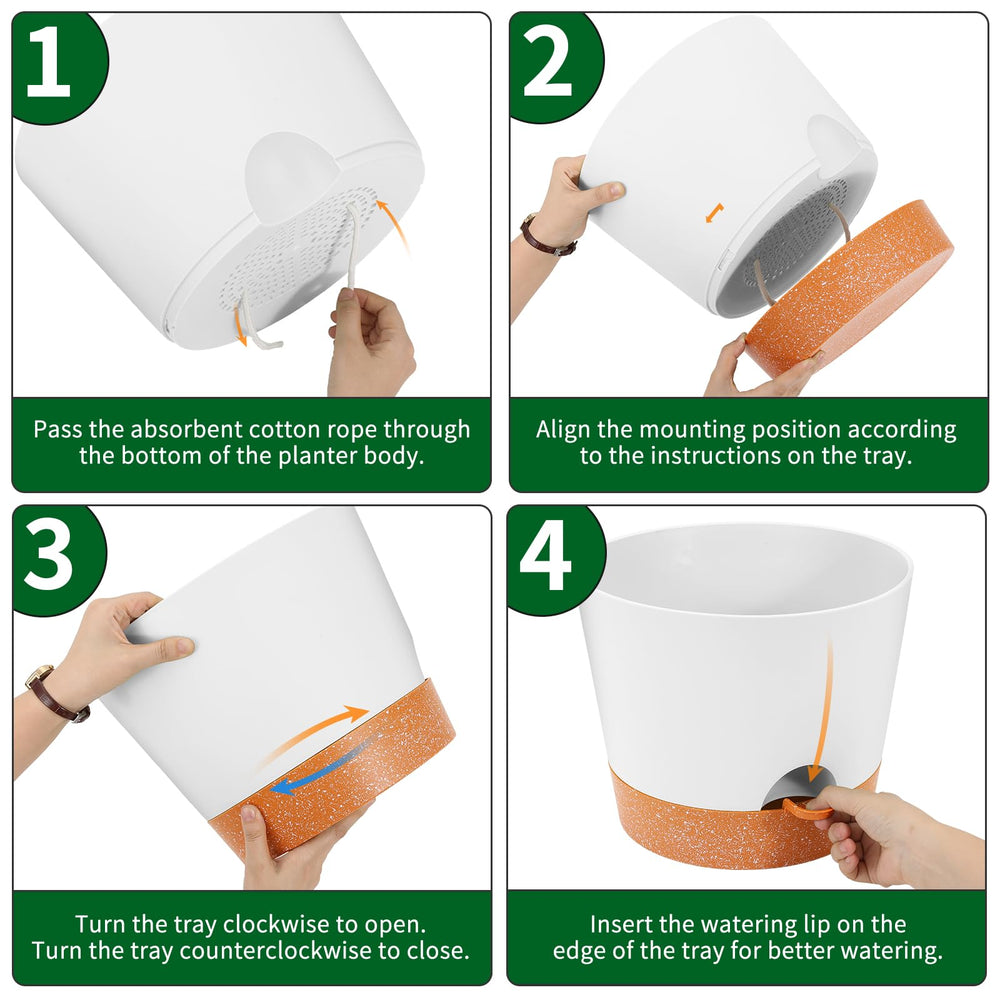 1

Pass the absorbent cotton rope through the bottom of the planter body.

2

Align the mounting position according to the instructions on the tray.

3

Turn the tray clockwise to open.
Turn the tray counterclockwise to close.

4

Insert the watering lip on the edge of the tray for better watering.