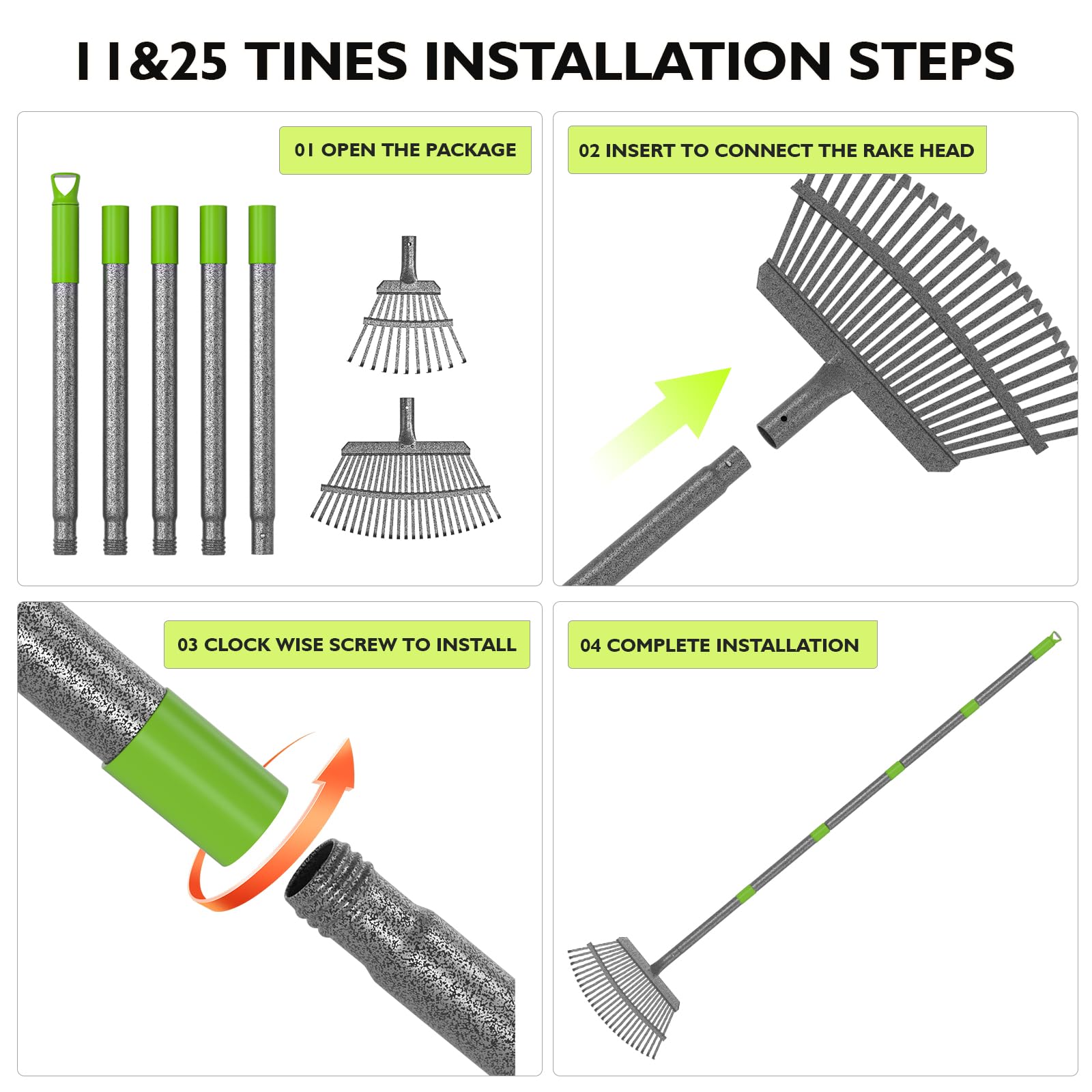 11&25 TINES INSTALLATION STEPS

01 OPEN THE PACKAGE

02 INSERT TO CONNECT THE RAKE HEAD

03 CLOCK WISE SCREW TO INSTALL

04 COMPLETE INSTALLATION