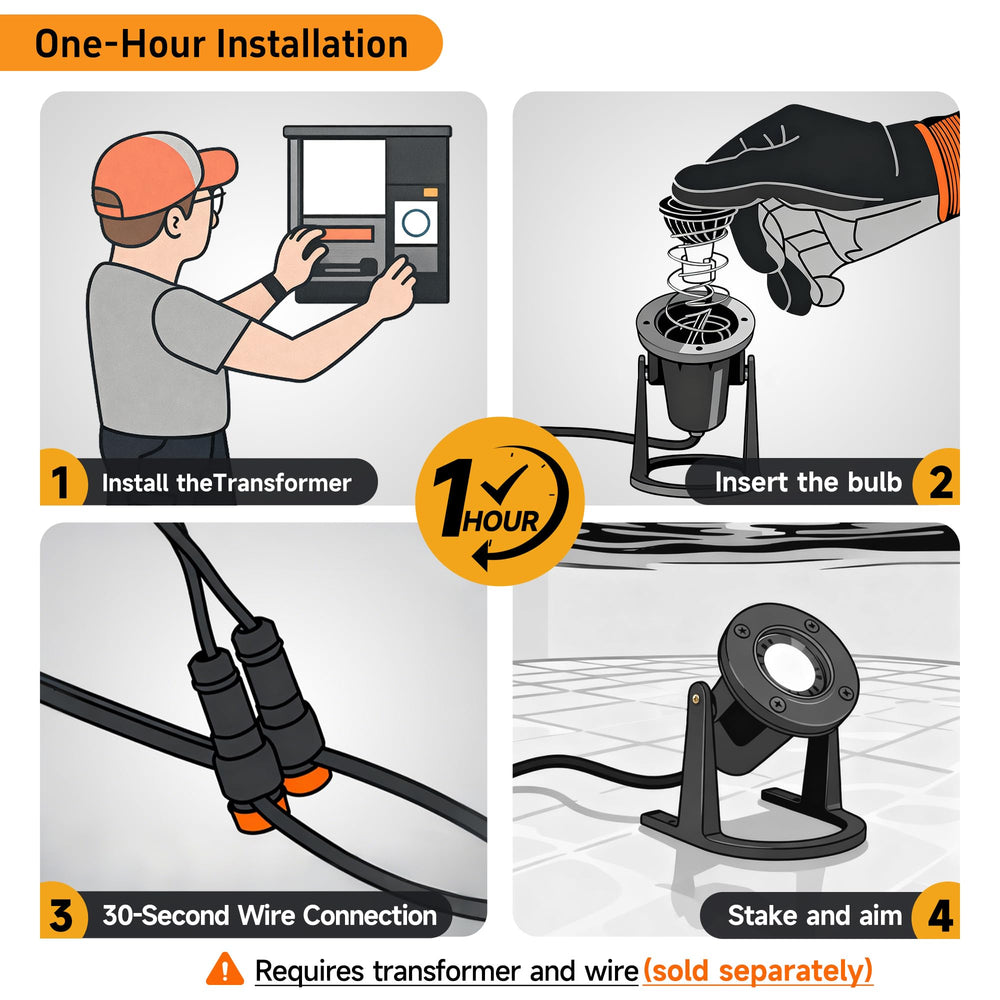 One-Hour Installation

1 Install theTransformer

Insert the bulb 2

1 HOUR

3 30-Second Wire Connection

Stake and aim 4

Requires transformer and wire (sold separately)