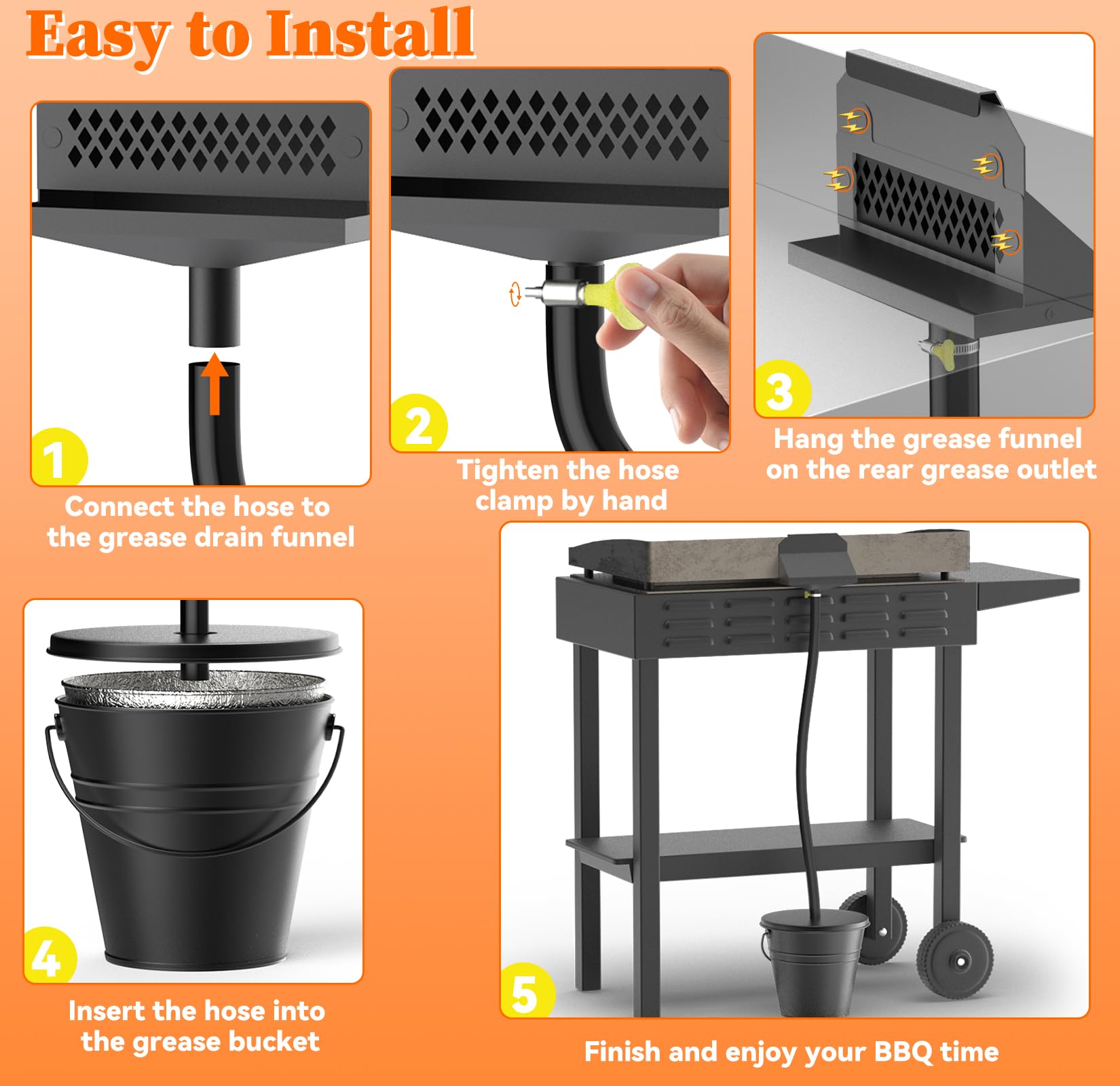 Easy to Install

1
Connect the hose to the grease drain funnel

2
Tighten the hose clamp by hand

3
Hang the grease funnel on the rear grease outlet

4
Insert the hose into the grease bucket

5
Finish and enjoy your BBQ time