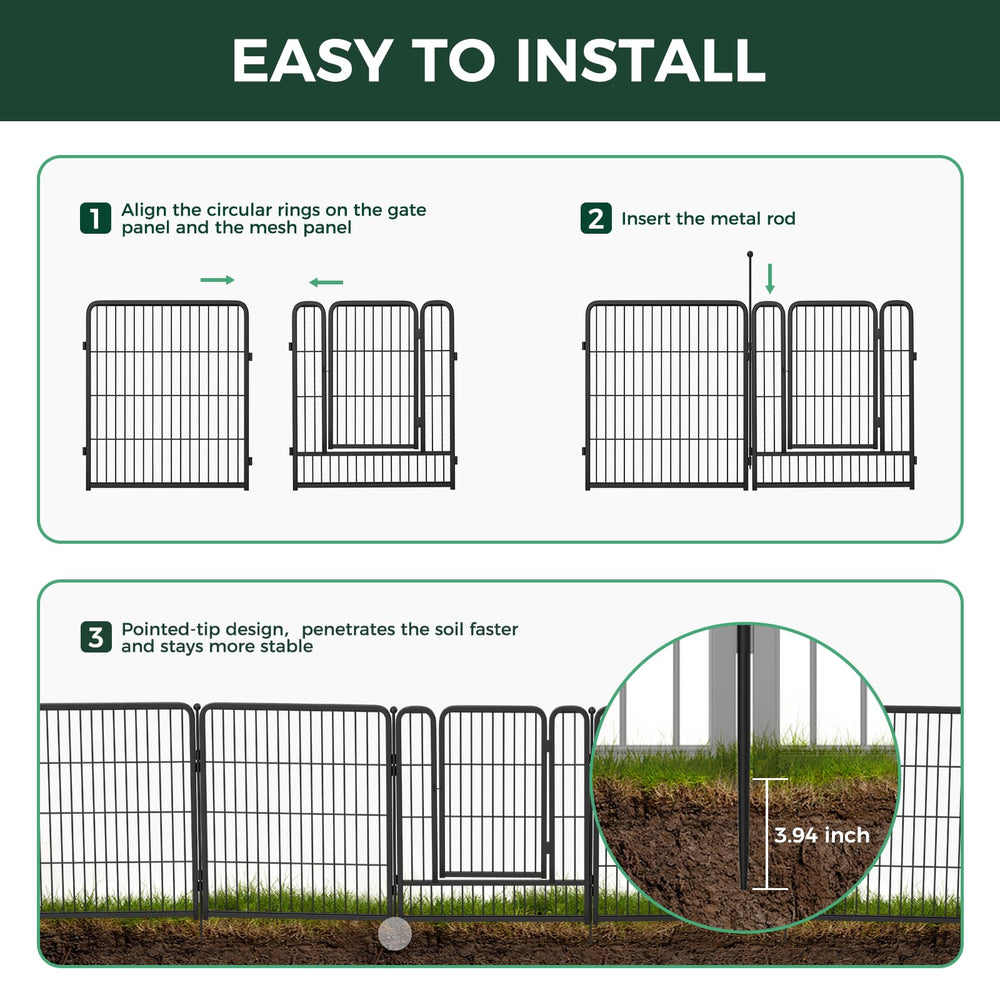 EASY TO INSTALL

1 Align the circular rings on the gate panel and the mesh panel

2 Insert the metal rod

3 Pointed-tip design, penetrates the soil faster and stays more stable

3.94 inch