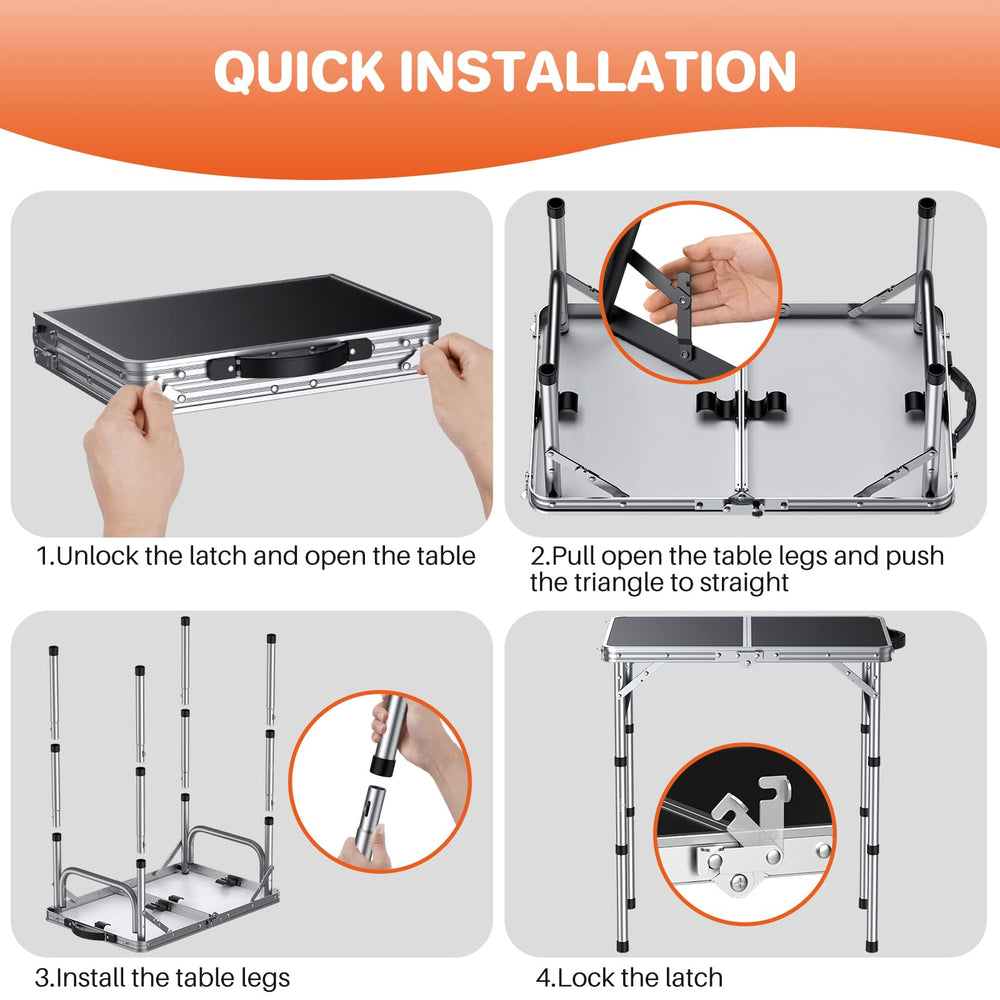 QUICK INSTALLATION

1.Unlock the latch and open the table

2.Pull open the table legs and push the triangle to straight

3.Install the table legs

4.Lock the latch