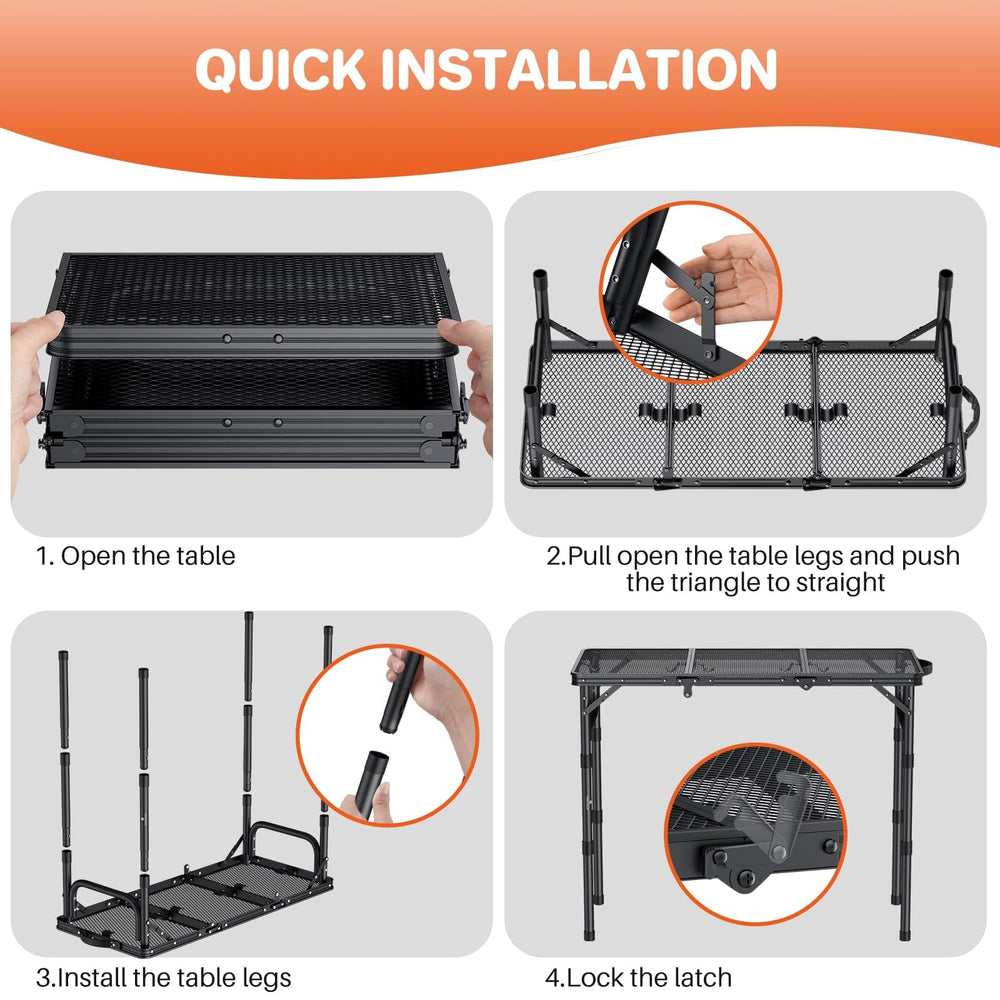 QUICK INSTALLATION

1. Open the table

2.Pull open the table legs and push the triangle to straight

3.Install the table legs

4.Lock the latch