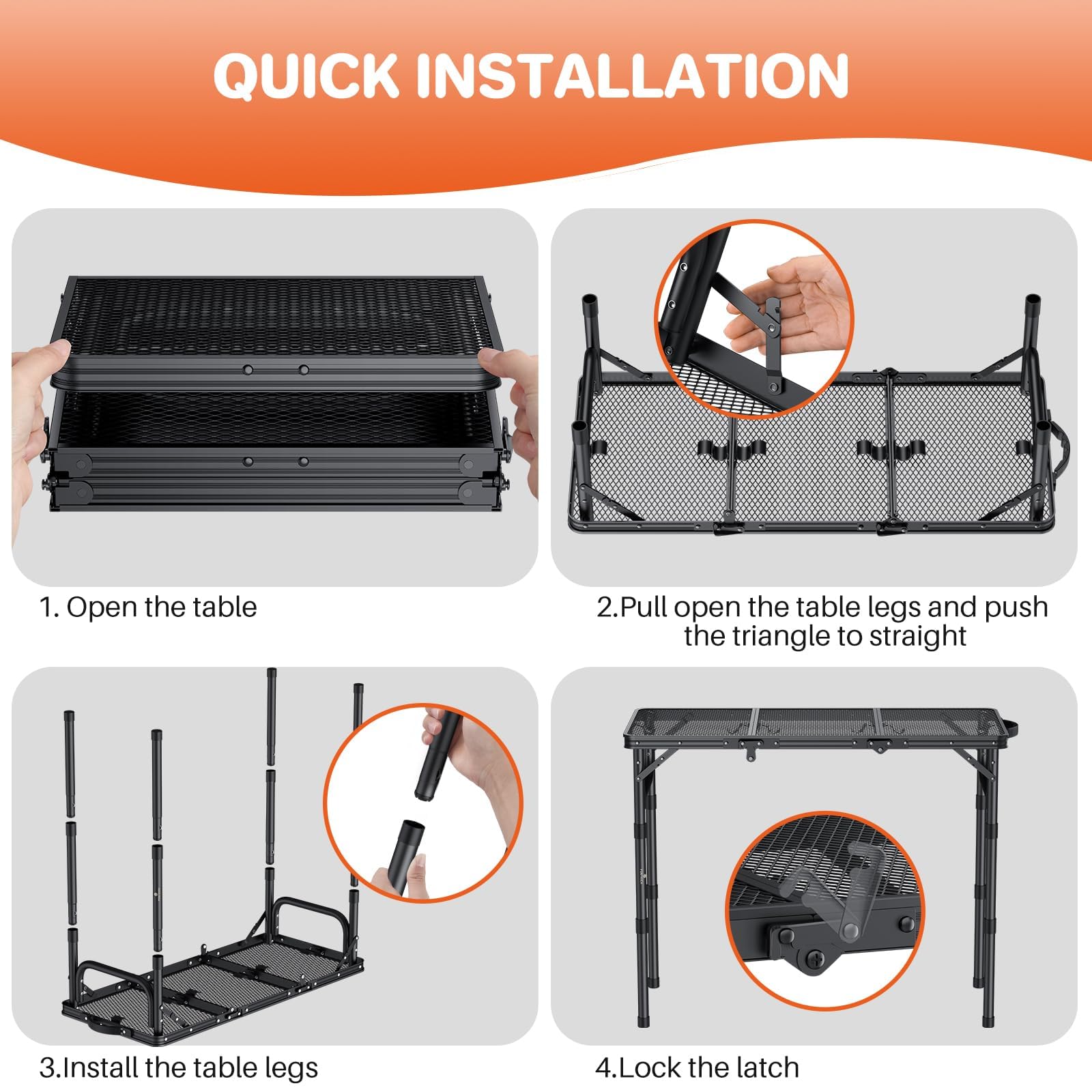 QUICK INSTALLATION

1. Open the table

2.Pull open the table legs and push the triangle to straight

3.Install the table legs

4.Lock the latch