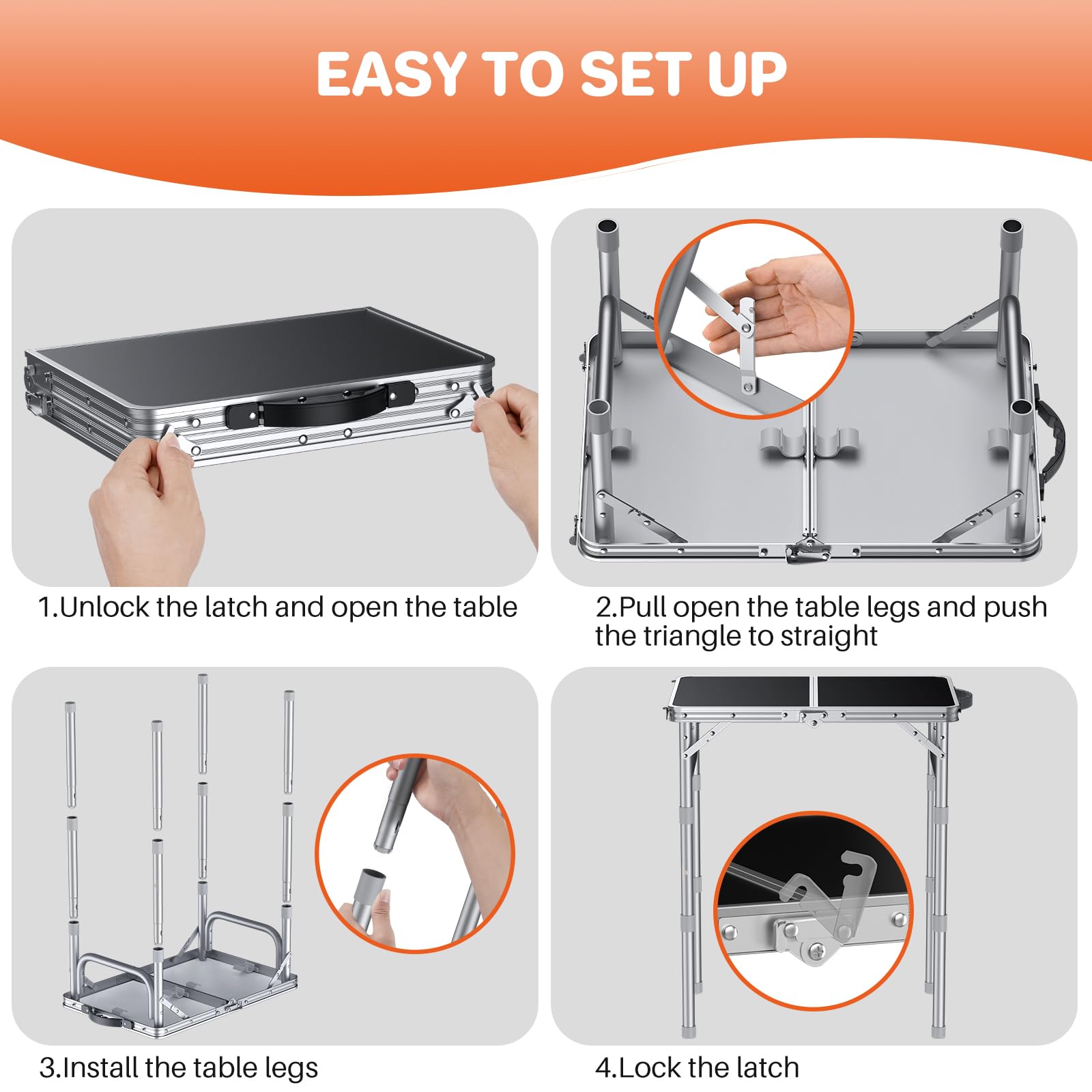 EASY TO SET UP

1.Unlock the latch and open the table

2.Pull open the table legs and push the triangle to straight

3.Install the table legs

4.Lock the latch