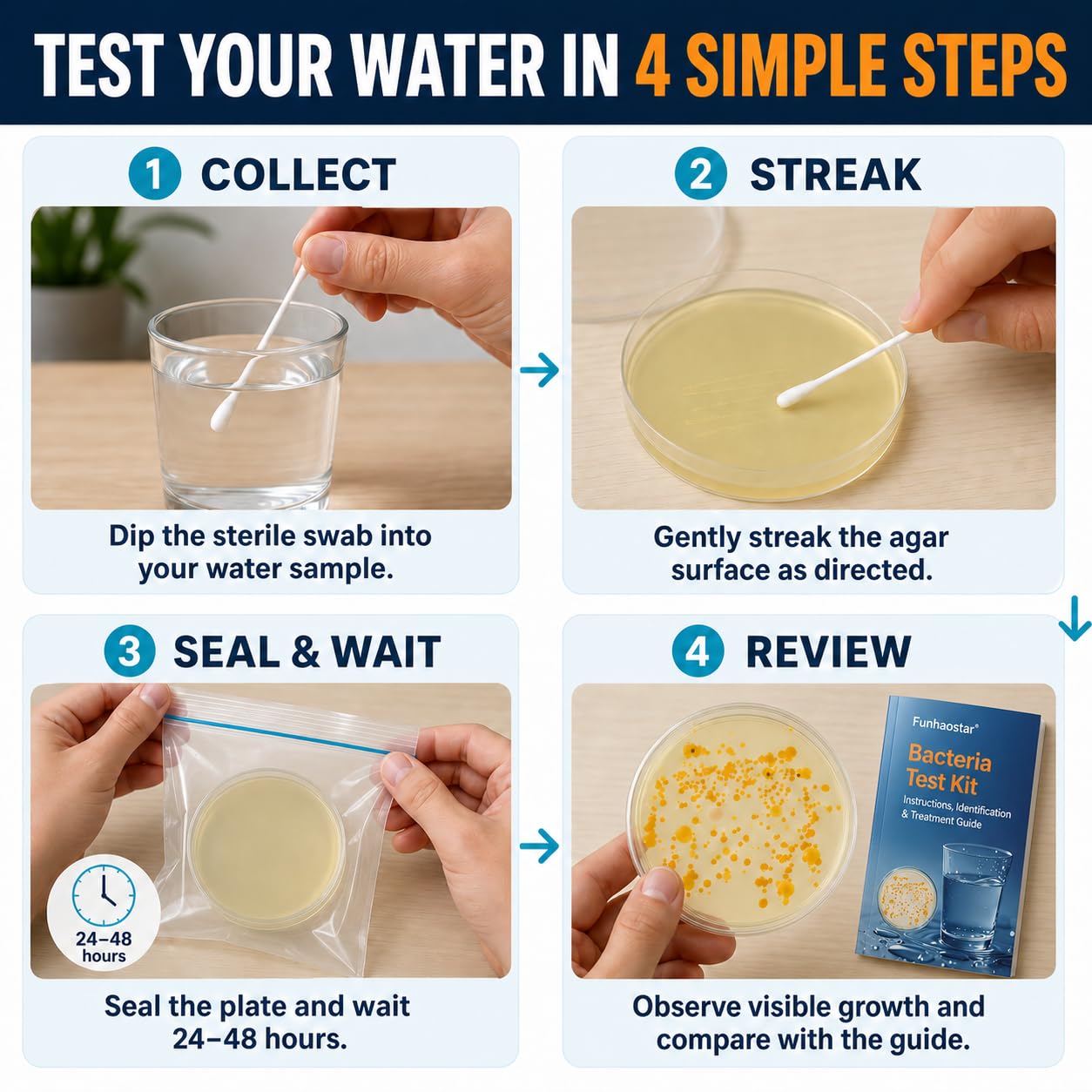 TEST YOUR WATER IN 4 SIMPLE STEPS

1 COLLECT

Dip the sterile swab into your water sample.

2 STREAK

Gently streak the agar surface as directed.

3 SEAL & WAIT

24–48 hours

Seal the plate and wait 24–48 hours.

4 REVIEW

Funhaostar®

Bacteria Test Kit

Instructions, Identification & Treatment Guide

Observe visible growth and compare with the guide.