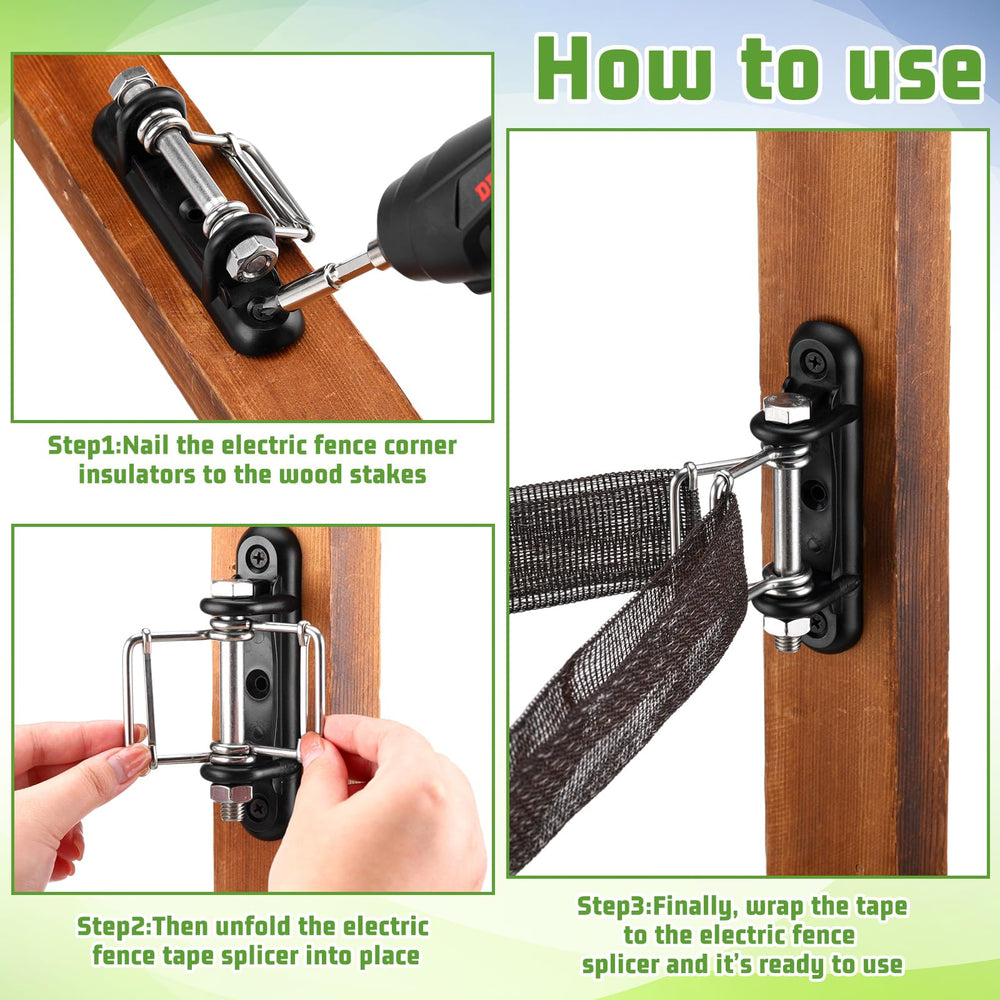 How to use

Step1:Nail the electric fence corner insulators to the wood stakes

Step2:Then unfold the electric fence tape splicer into place

Step3:Finally, wrap the tape to the electric fence splicer and it's ready to use