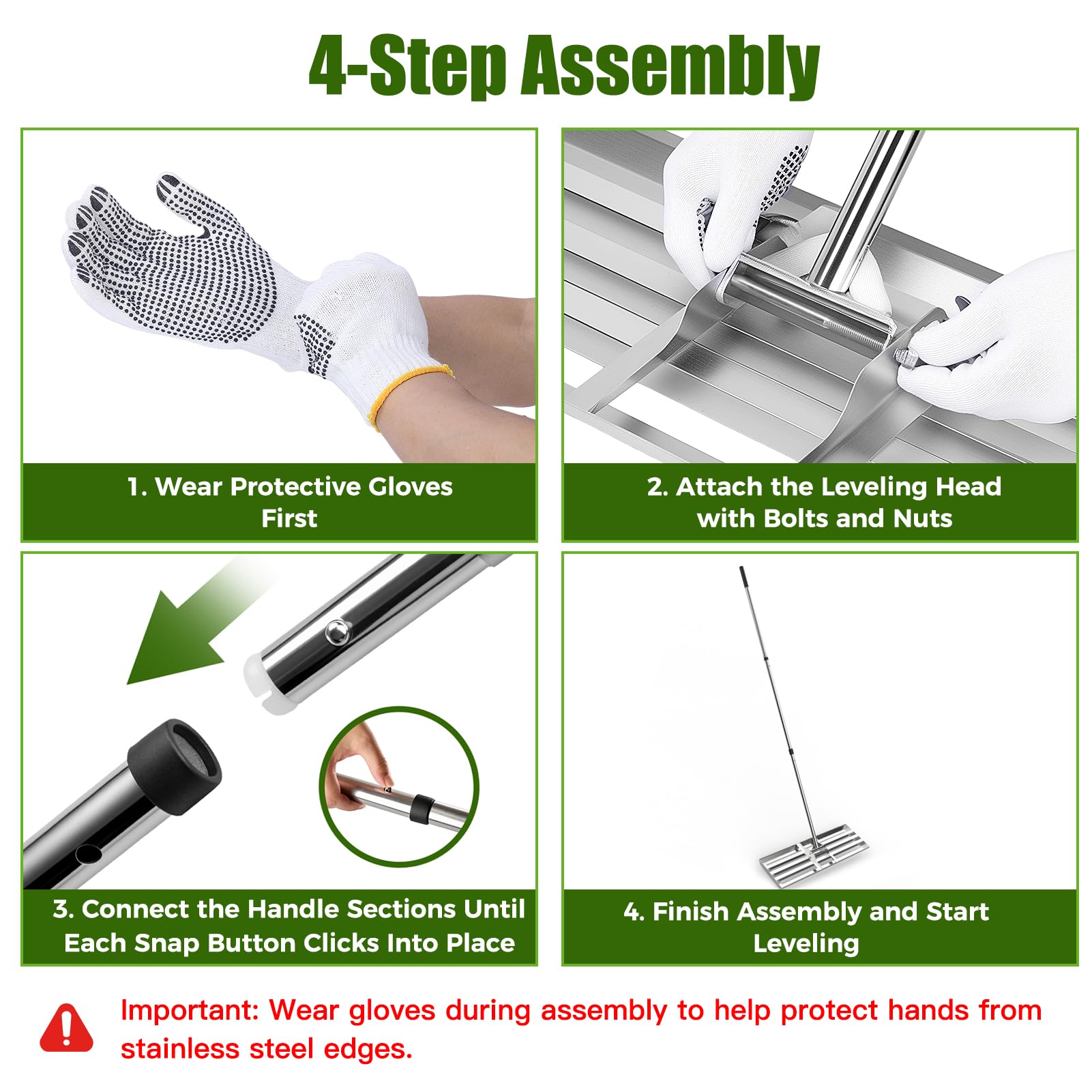 4-Step Assembly

1. Wear Protective Gloves First

2. Attach the Leveling Head with Bolts and Nuts

3. Connect the Handle Sections Until Each Snap Button Clicks Into Place

4. Finish Assembly and Start Leveling

Important: Wear gloves during assembly to help protect hands from stainless steel edges.