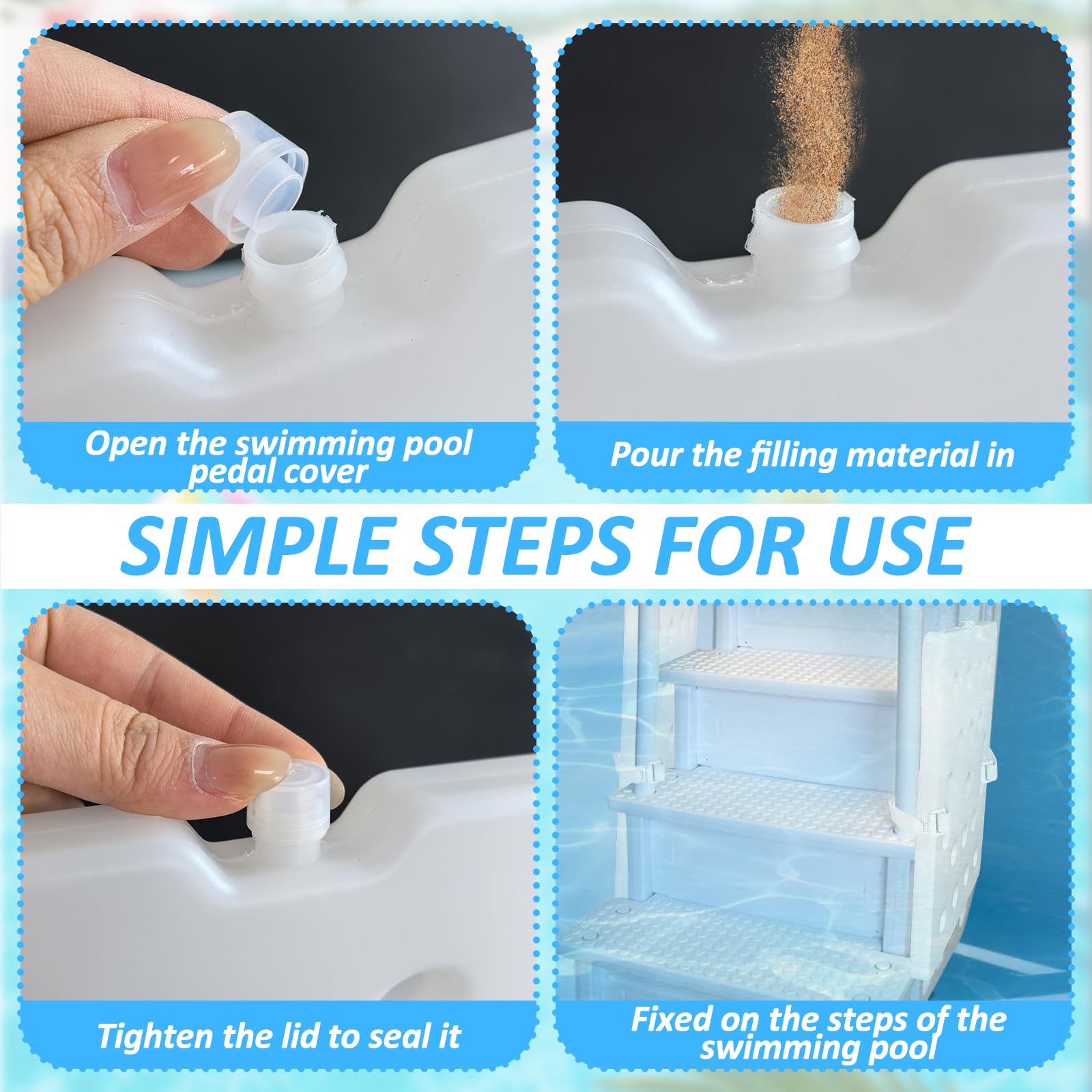 Open the swimming pool pedal cover

Pour the filling material in

SIMPLE STEPS FOR USE

Tighten the lid to seal it

Fixed on the steps of the swimming pool