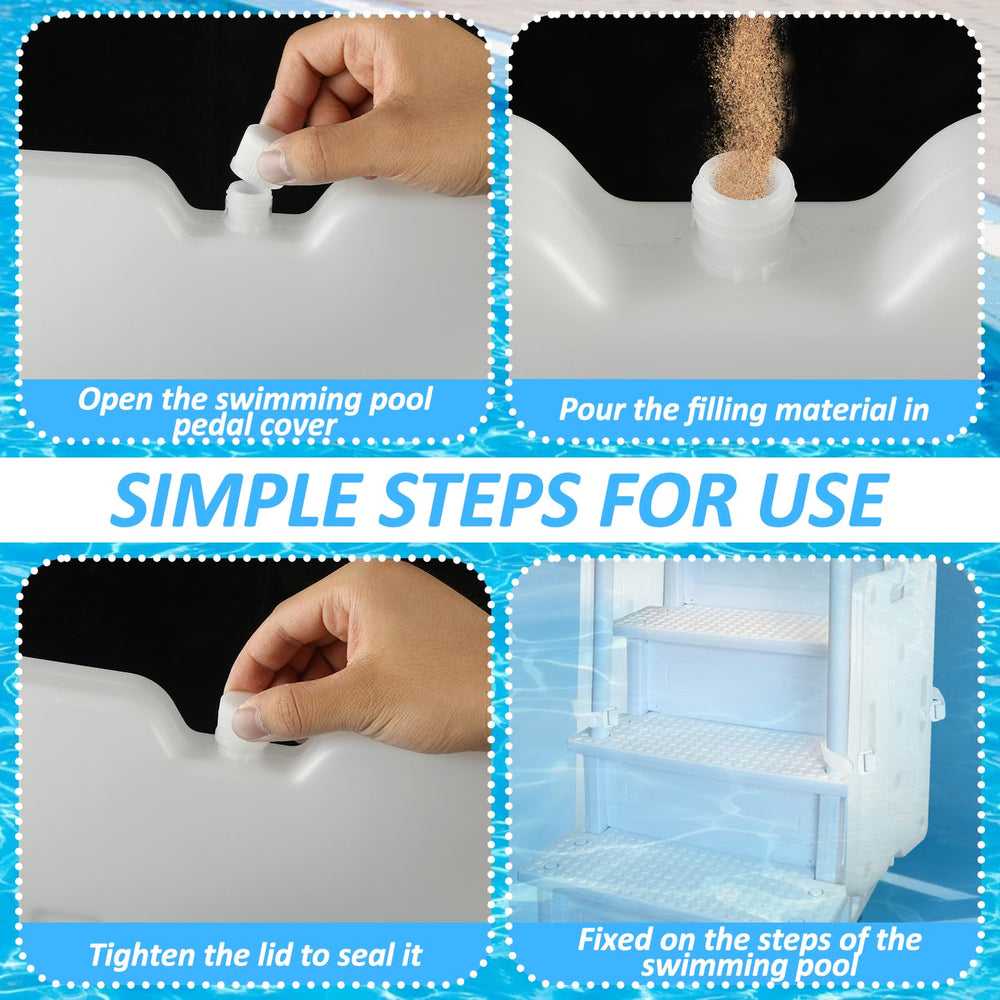 Open the swimming pool pedal cover

Pour the filling material in

SIMPLE STEPS FOR USE

Tighten the lid to seal it

Fixed on the steps of the swimming pool