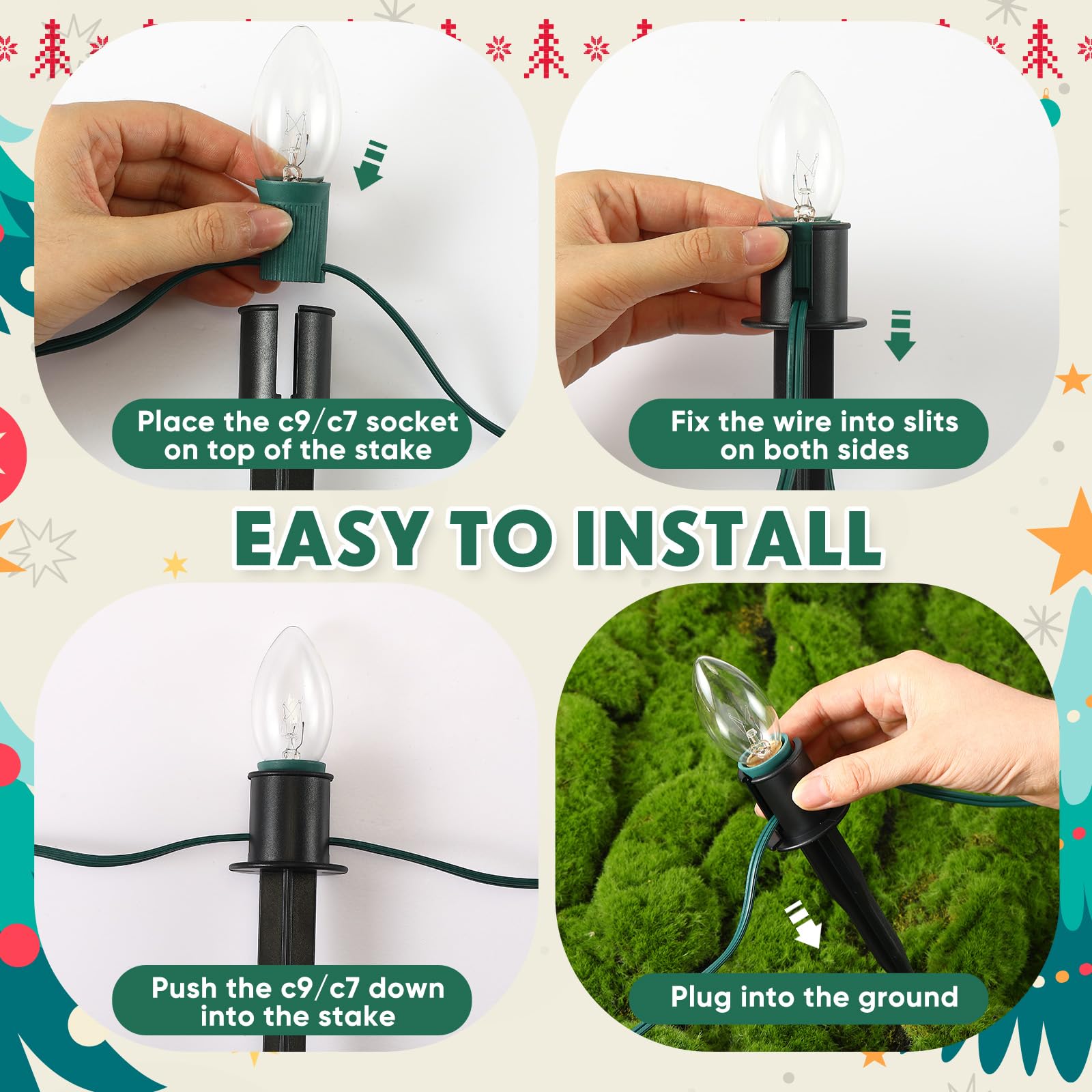 Place the c9/c7 socket on top of the stake

Fix the wire into slits on both sides

EASY TO INSTALL

Push the c9/c7 down into the stake

Plug into the ground