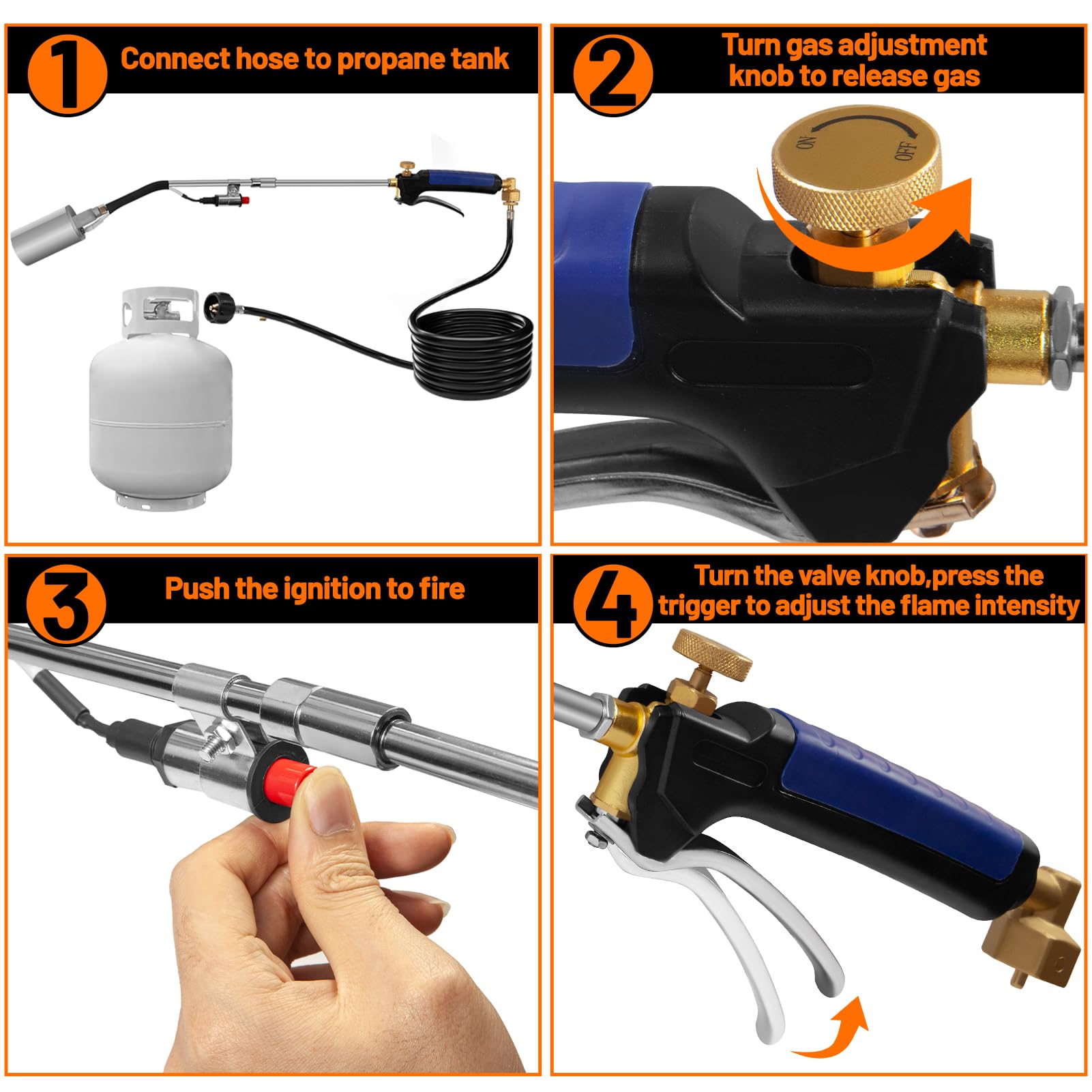 1 Connect hose to propane tank

2 Turn gas adjustment knob to release gas

ON OFF

3 Push the ignition to fire

4 Turn the valve knob,press the trigger to adjust the flame intensity