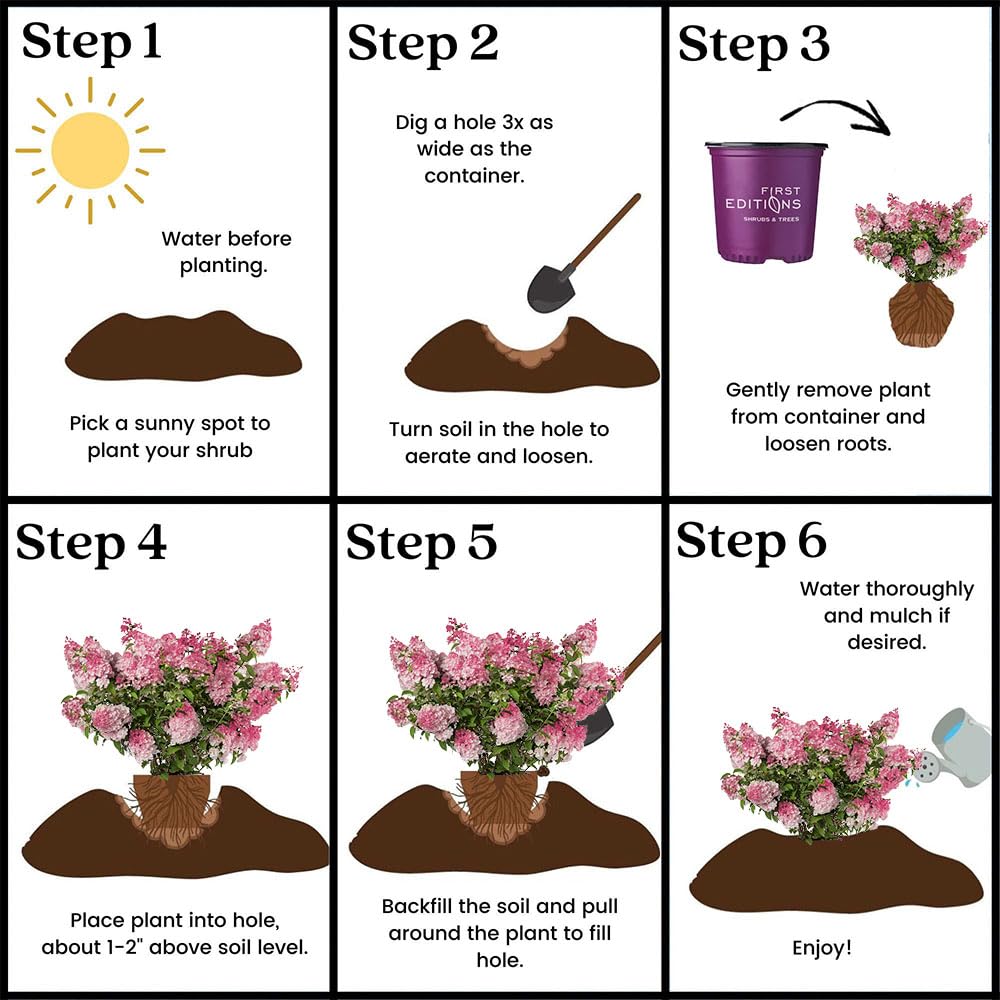 Step 1

Water before planting.

Pick a sunny spot to plant your shrub

Step 2

Dig a hole 3x as wide as the container.

Turn soil in the hole to aerate and loosen.

Step 3

FIRST EDITIONS SHRUBS & TREES

Gently remove plant from container and loosen roots.

Step 4

Place plant into hole, about 1-2" above soil level.

Step 5

Backfill the soil and pull around the plant to fill hole.

Step 6

Water thoroughly and mulch if desired.

Enjoy!