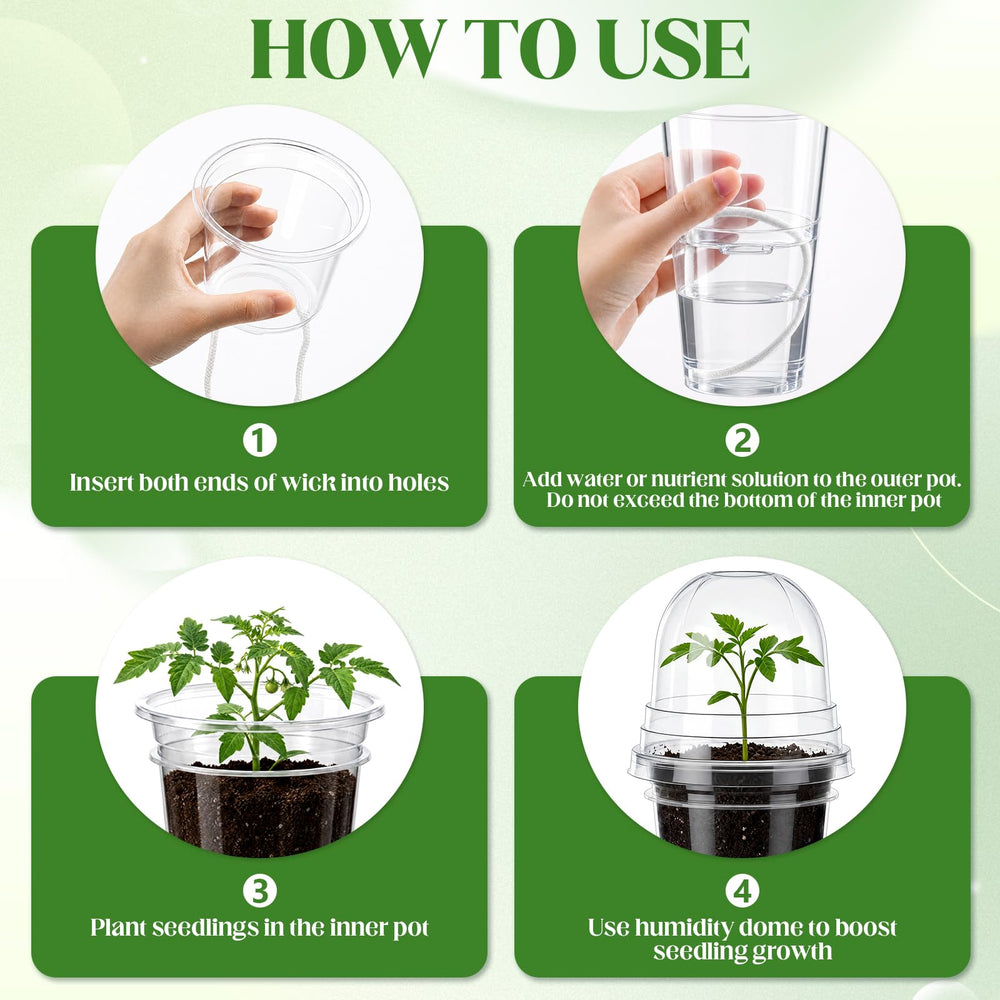 HOW TO USE

1
Insert both ends of wick into holes

2
Add water or nutrient solution to the outer pot. Do not exceed the bottom of the inner pot

3
Plant seedlings in the inner pot

4
Use humidity dome to boost seedling growth